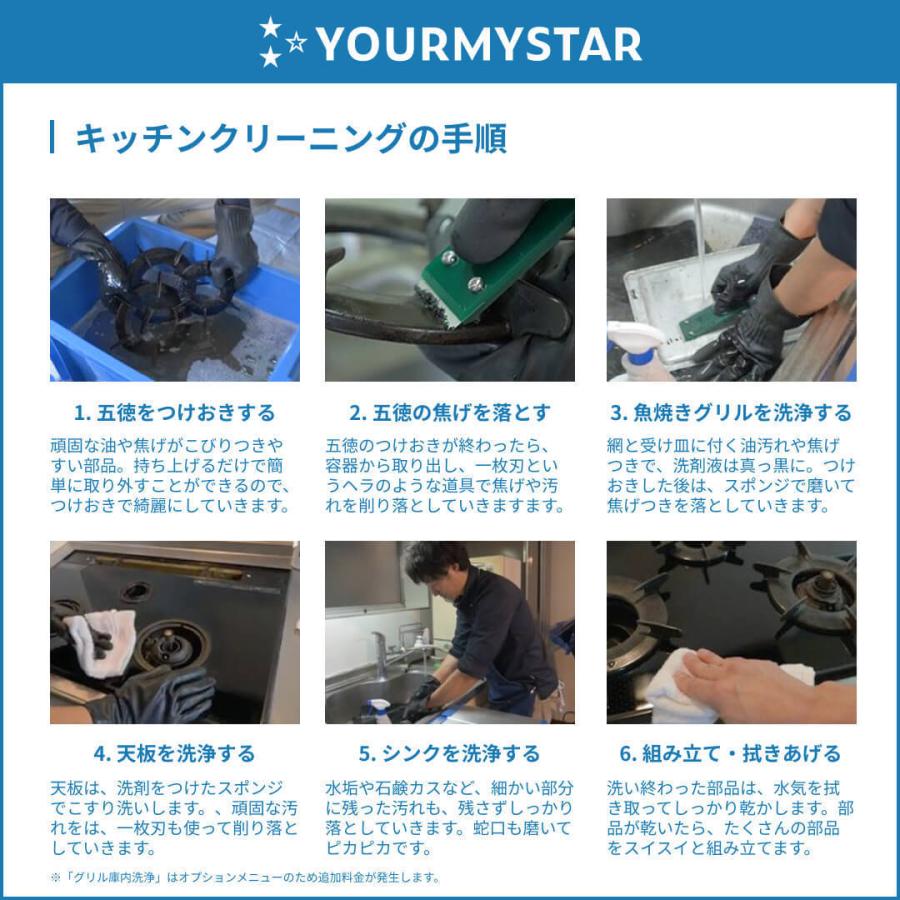 YOURMYSTAR

キッチンクリーニングの手順

1. 五徳をつけおきする

頑固な油や焦げがこびりつきやすい部品。持ち上げるだけで簡単に取り外すことができるので、つけおきで綺麗にしていきます。

2. 五徳の焦げを落とす

五徳のつけおきが終わったら、容器から取り出し、一枚刃というヘラのような道具で焦げや汚れを削り落としていきますます。

3. 魚焼きグリルを洗浄する

網と受け皿に付く油汚れや焦げつきで、洗剤液は真っ黒に。つけおきした後は、スポンジで磨いて焦げつきを落としていきます。

4. 天板を洗浄する

天板は、洗剤をつけたスポンジでこすり洗いします。、頑固な汚れをは、一枚刃も使って削り落としていきます。

5. シンクを洗浄する

水垢や石鹸カスなど、細かい部分に残った汚れも、残さずしっかり落としていきます。蛇口も磨いてピカピカです。

6. 組み立て・拭きあげる

洗い終わった部品は、水気を拭き取ってしっかり乾かします。部品が乾いたら、たくさんの部品をスイスイと組み立てます。

※「グリル庫内洗浄」はオプションメニューのため追加料金が発生します。