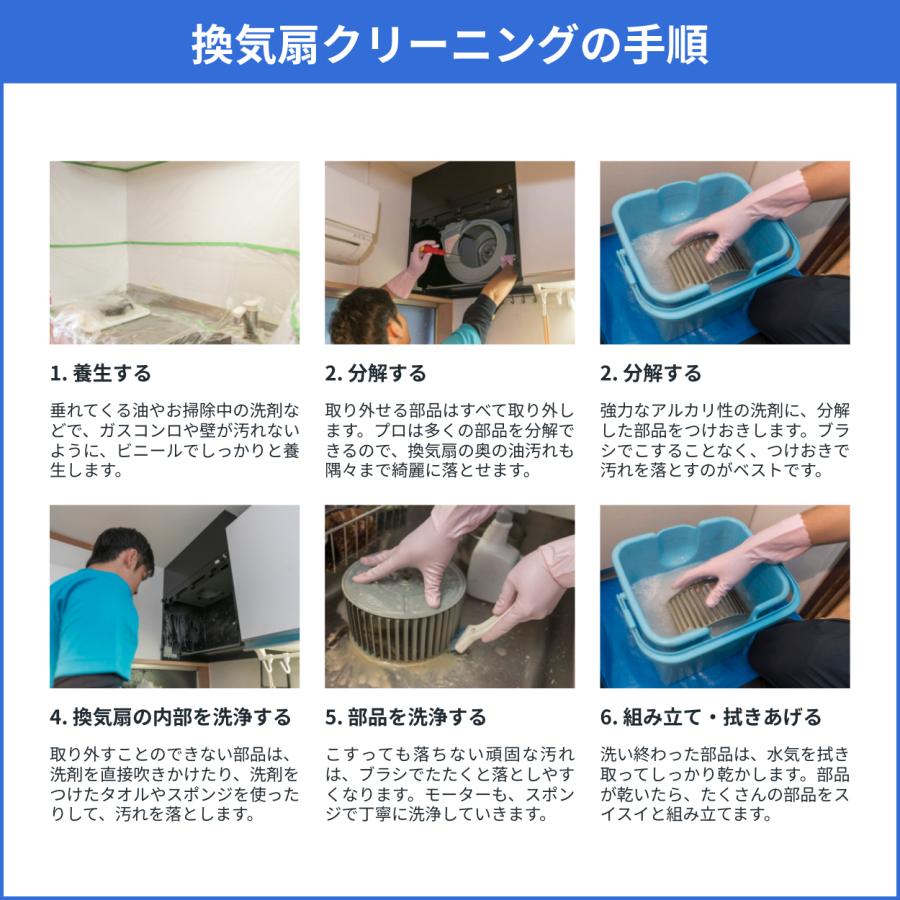 換気扇クリーニングの手順

1. 養生する

垂れてくる油やお掃除中の洗剤などで、ガスコンロや壁が汚れないように、ビニールでしっかりと養生します。

2. 分解する

取り外せる部品はすべて取り外します。プロは多くの部品を分解できるので、換気扇の奥の油汚れも隅々まで綺麗に落とせます。

2. 分解する

強力なアルカリ性の洗剤に、分解した部品をつけおきします。ブラシでこすることなく、つけおきで汚れを落とすのがベストです。

4. 換気扇の内部を洗浄する

取り外すことのできない部品は、洗剤を直接吹きかけたり、洗剤をつけたタオルやスポンジを使ったりして、汚れを落とします。

5. 部品を洗浄する

こすっても落ちない頑固な汚れは、ブラシでたたくと落としやすくなります。モーターも、スポンジで丁寧に洗浄していきます。

6. 組み立て・拭きあげる

洗い終わった部品は、水気を拭き取ってしっかり乾かします。部品が乾いたら、たくさんの部品をスイスイと組み立てます。