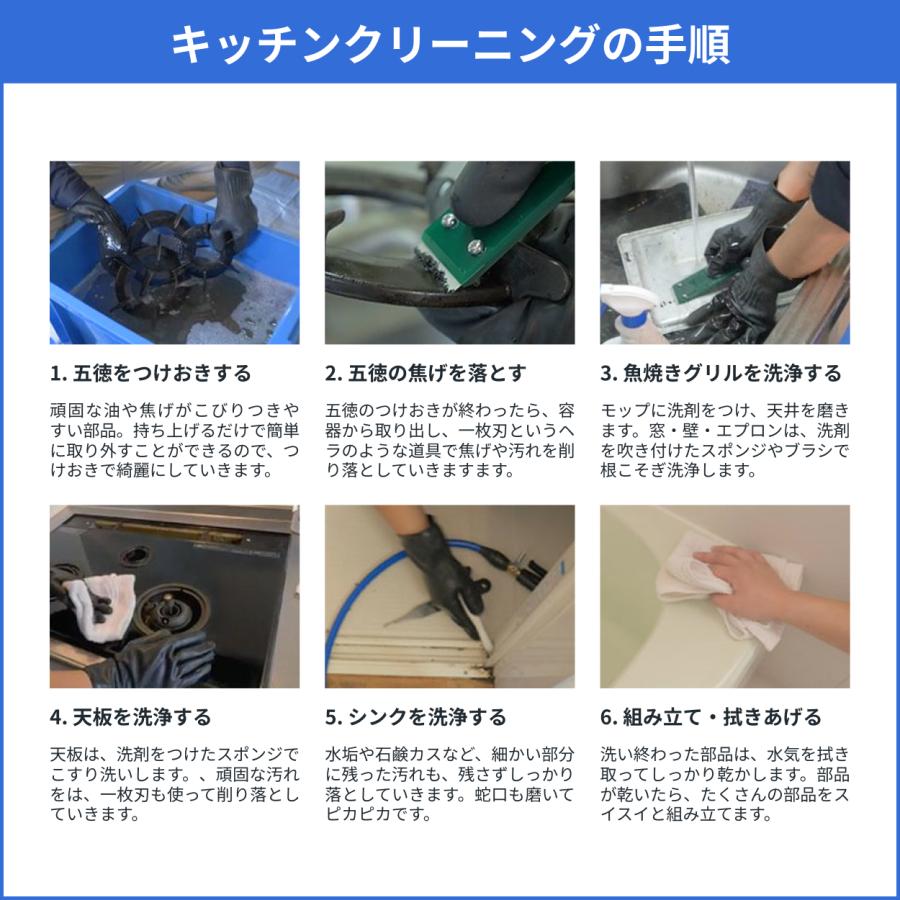 キッチンクリーニングの手順

1. 五徳をつけおきする

頑固な油や焦げがこびりつきやすい部品。持ち上げるだけで簡単に取り外すことができるので、つけおきで綺麗にしていきます。

2. 五徳の焦げを落とす

五徳のつけおきが終わったら、容器から取り出し、一枚刃というヘラのような道具で焦げや汚れを削り落としていきますます。

3. 魚焼きグリルを洗浄する

モップに洗剤をつけ、天井を磨きます。窓・壁・エプロンは、洗剤を吹き付けたスポンジやブラシで根こそぎ洗浄します。

4. 天板を洗浄する

天板は、洗剤をつけたスポンジでこすり洗いします。、頑固な汚れをは、一枚刃も使って削り落としていきます。

5. シンクを洗浄する

水垢や石鹸カスなど、細かい部分に残った汚れも、残さずしっかり落としていきます。蛇口も磨いてピカピカです。

6. 組み立て・拭きあげる

洗い終わった部品は、水気を拭き取ってしっかり乾かします。部品が乾いたら、たくさんの部品をスイスイと組み立てます。