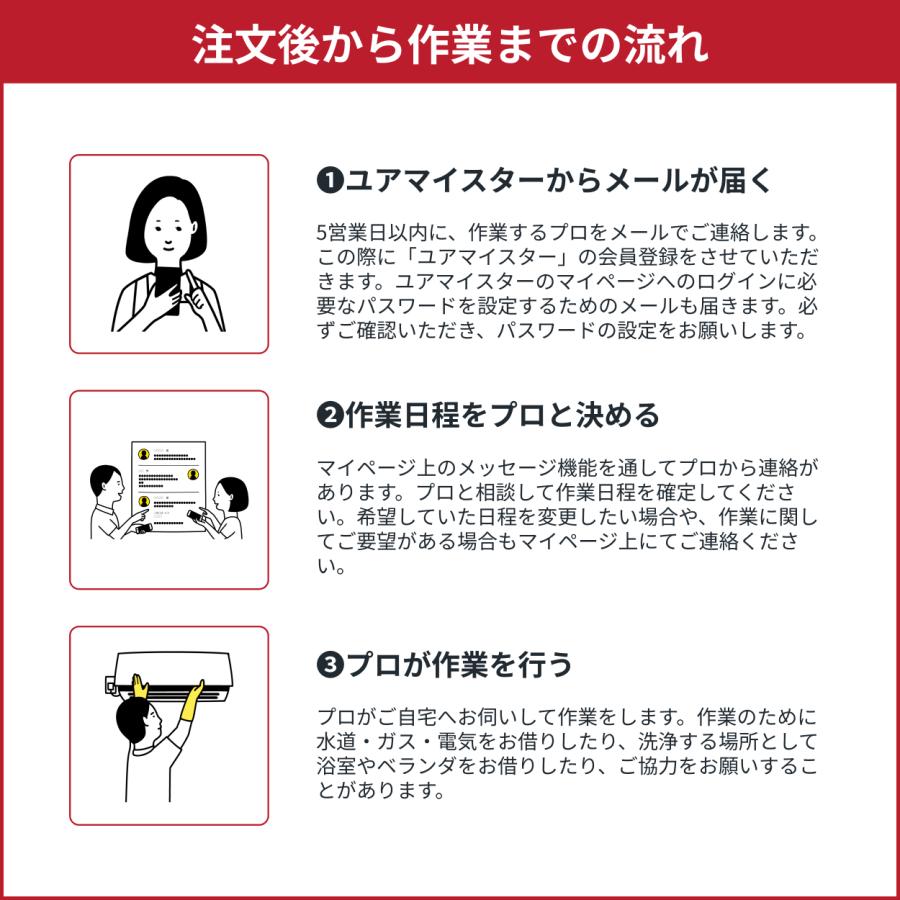 注文後から作業までの流れ

❶ユアマイスターからメールが届く

5営業日以内に、作業するプロをメールでご連絡します。この際に「ユアマイスター」の会員登録をさせていただきます。ユアマイスターのマイページへのログインに必要なパスワードを設定するためのメールも届きます。必ずご確認いただき、パスワードの設定をお願いします。

❷作業日程をプロと決める

マイページ上のメッセージ機能を通してプロから連絡があります。プロと相談して作業日程を確定してください。希望していた日程を変更したい場合や、作業に関してご要望がある場合もマイページ上にてご連絡ください。

❸プロが作業を行う

プロがご自宅へお伺いして作業をします。作業のために水道・ガス・電気をお借りしたり、洗浄する場所として浴室やベランダをお借りしたり、ご協力をお願いすることがあります。