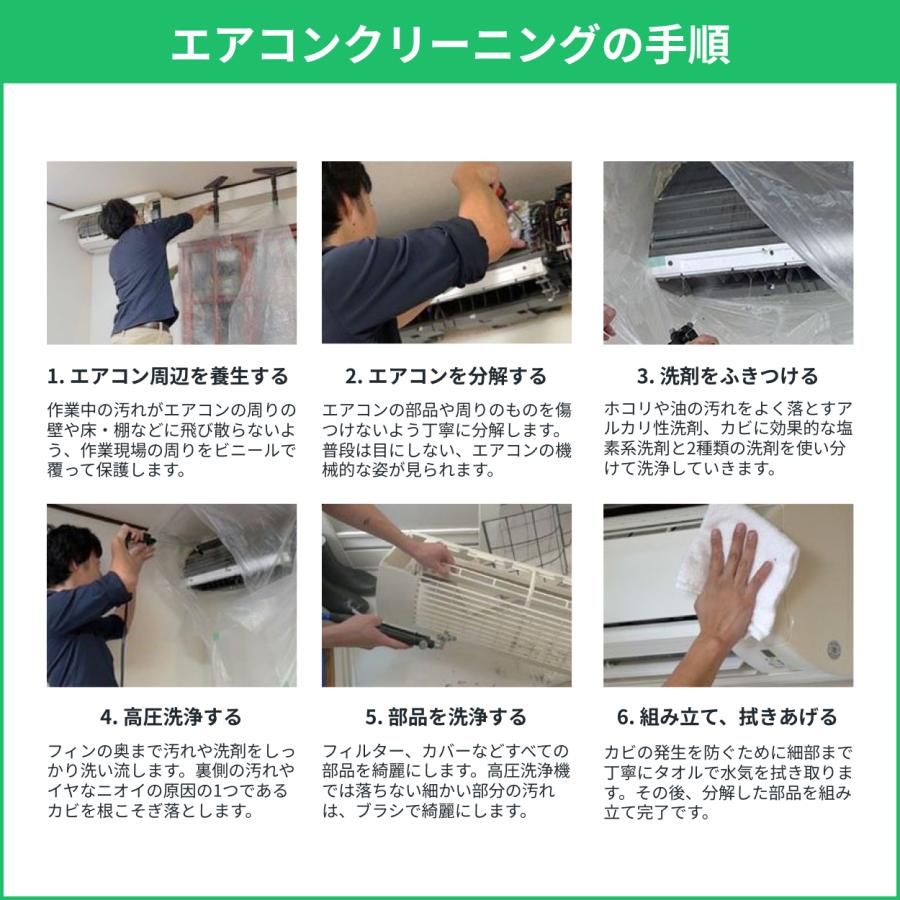 エアコンクリーニングの手順

1. エアコン周辺を養生する

作業中の汚れがエアコンの周りの壁や床・棚などに飛び散らないよう、作業現場の周りをビニールで覆って保護します。

2. エアコンを分解する

エアコンの部品や周りのものを傷つけないよう丁寧に分解します。普段は目にしない、エアコンの機械的な姿が見られます。

3. 洗剤をふきつける

ホコリや油の汚れをよく落とすアルカリ性洗剤、カビに効果的な塩素系洗剤と2種類の洗剤を使い分けて洗浄していきます。

4. 高圧洗浄する

フィンの奥まで汚れや洗剤をしっかり洗い流します。裏側の汚れやイヤなニオイの原因の1つであるカビを根こそぎ落とします。

5. 部品を洗浄する

フィルター、カバーなどすべての部品を綺麗にします。高圧洗浄機では落ちない細かい部分の汚れは、ブラシで綺麗にします。

6. 組み立て、拭きあげる

カビの発生を防ぐために細部まで丁寧にタオルで水気を拭き取ります。その後、分解した部品を組み立て完了です。