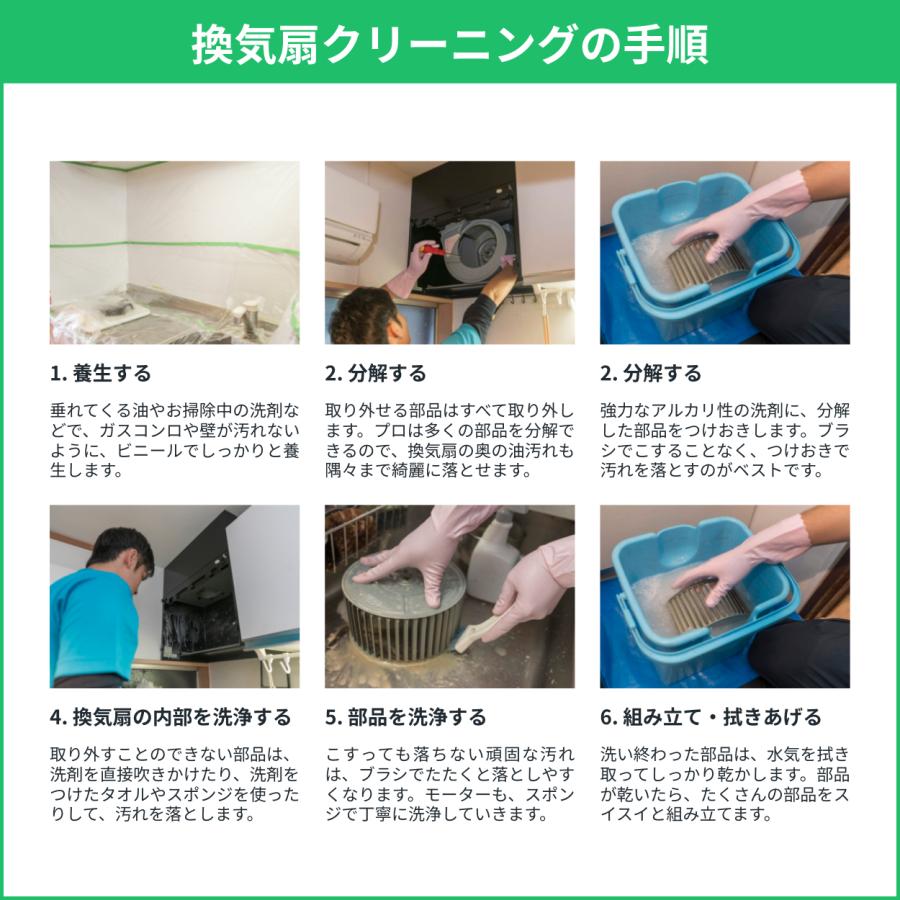 換気扇クリーニングの手順

1. 養生する

垂れてくる油やお掃除中の洗剤などで、ガスコンロや壁が汚れないように、ビニールでしっかりと養生します。

2. 分解する

取り外せる部品はすべて取り外します。プロは多くの部品を分解できるので、換気扇の奥の油汚れも隅々まで綺麗に落とせます。

2. 分解する

強力なアルカリ性の洗剤に、分解した部品をつけおきします。ブラシでこすることなく、つけおきで汚れを落とすのがベストです。

4. 換気扇の内部を洗浄する

取り外すことのできない部品は、洗剤を直接吹きかけたり、洗剤をつけたタオルやスポンジを使ったりして、汚れを落とします。

5. 部品を洗浄する

こすっても落ちない頑固な汚れは、ブラシでたたくと落としやすくなります。モーターも、スポンジで丁寧に洗浄していきます。

6. 組み立て・拭きあげる

洗い終わった部品は、水気を拭き取ってしっかり乾かします。部品が乾いたら、たくさんの部品をスイスイと組み立てます。