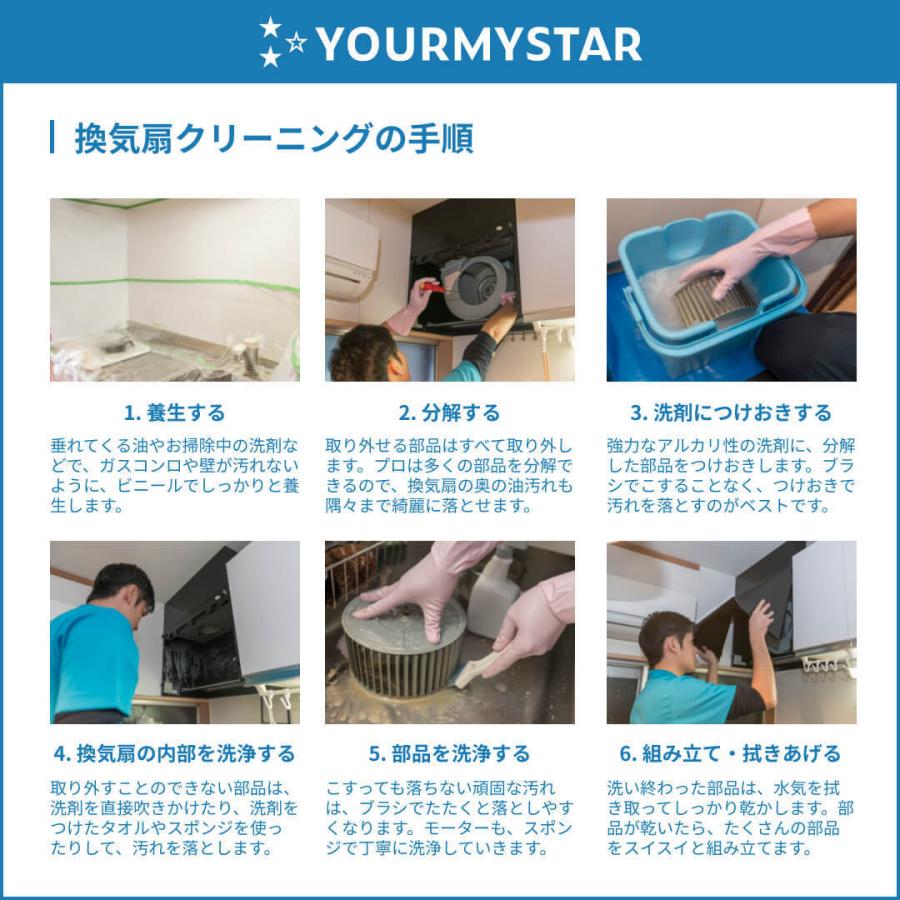 YOURMYSTAR

換気扇クリーニングの手順

1. 養生する

垂れてくる油やお掃除中の洗剤などで、ガスコンロや壁が汚れないように、ビニールでしっかりと養生します。

2. 分解する

取り外せる部品はすべて取り外します。プロは多くの部品を分解できるので、換気扇の奥の油汚れも隅々まで綺麗に落とせます。

3. 洗剤につけおきする

強力なアルカリ性の洗剤に、分解した部品をつけおきします。ブラシでこすることなく、つけおきで汚れを落とすのがベストです。

4. 換気扇の内部を洗浄する

取り外すことのできない部品は、洗剤を直接吹きかけたり、洗剤をつけたタオルやスポンジを使ったりして、汚れを落とします。

5. 部品を洗浄する

こすっても落ちない頑固な汚れは、ブラシでたたくと落としやすくなります。モーターも、スポンジで丁寧に洗浄していきます。

6. 組み立て・拭きあげる

洗い終わった部品は、水気を拭き取ってしっかり乾かします。部品が乾いたら、たくさんの部品をスイスイと組み立てます。