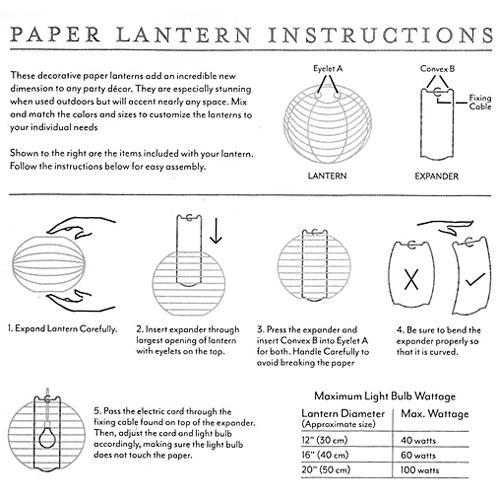 PAPER LANTERN INSTRUCTIONS

These decorative paper lanterns add an incredible new dimension to any party décor. They are especially stunning when used outdoors but will accent nearly any space. Mix and match the colors and sizes to customize the lanterns to your individual needs

Shown to the right are the items included with your lantern. Follow the instructions below for easy assembly.

Eyelet A

LANTERN

Convex B

Fixing Cable

EXPANDER

1. Expand Lantern Carefully.

2. Insert expander through largest opening of lantern with eyelets on the top.

3. Press the expander and insert Convex B into Eyelet A for both. Handle Carefully to avoid breaking the paper

4. Be sure to bend the expander properly so that it is curved.

5. Pass the electric cord through the fixing cable found on top of the expander. Then, adjust the cord and light bulb accordingly, making sure the light bulb does not touch the paper.

Maximum Light Bulb Wattage

| Lantern Diameter (Approximate size) | Max. Wattage |
|---|---|
| 12" (30 cm) | 40 watts |
| 16" (40 cm) | 60 watts |
| 20" (50 cm) | 100 watts |