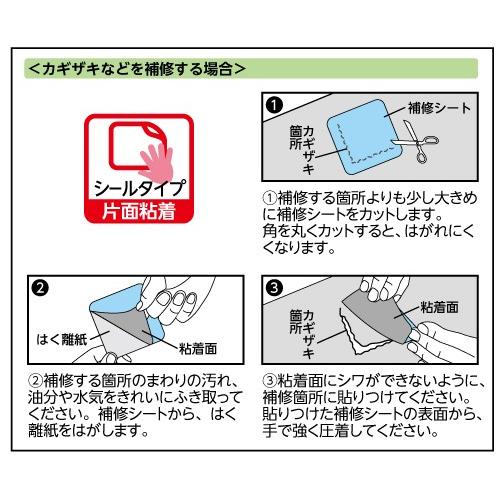 <カギザキなどを補修する場合>

シールタイプ
片面粘着

❶
補修シート
カギザキ箇所

①補修する箇所よりも少し大きめに補修シートをカットします。
角を丸くカットすると、はがれにくくなります。

❷
はく離紙
粘着面

②補修する箇所のまわりの汚れ、油分や水気をきれいにふき取ってください。補修シートから、はく離紙をはがします。

❸
カギザキ箇所
粘着面

③粘着面にシワができないように、補修箇所に貼りつけてください。
貼りつけた補修シートの表面から、手で強く圧着してください。