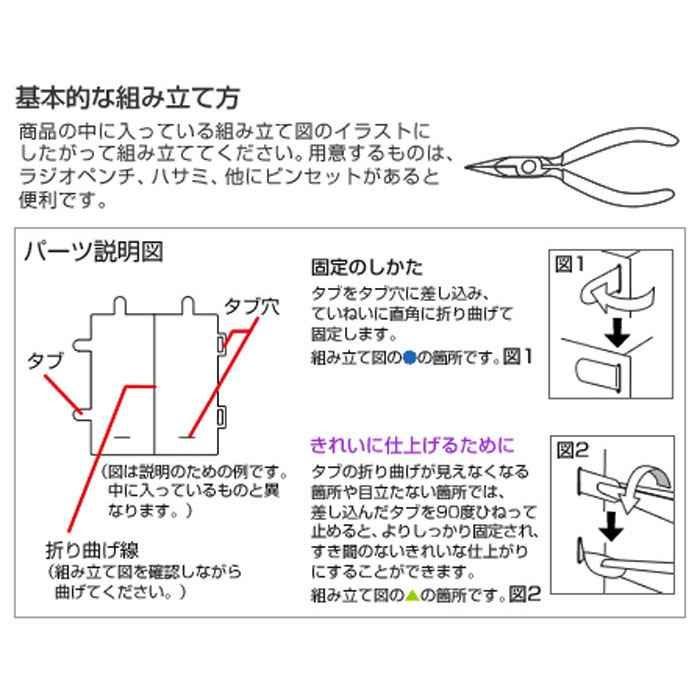 基本的な組み立て方

商品の中に入っている組み立て図のイラストにしたがって組み立ててください。用意するものは、ラジオペンチ、ハサミ、他にピンセットがあると便利です。

パーツ説明図

タブ穴

タブ

（図は説明のための例です。中に入っているものと異なります。）

折り曲げ線
（組み立て図を確認しながら曲げてください。）

固定のしかた

タブをタブ穴に差し込み、ていねいに直角に折り曲げて固定します。

組み立て図の●の箇所です。図1

図1

きれいに仕上げるために

タブの折り曲げが見えなくなる箇所や目立たない箇所では、差し込んだタブを90度ひねって止めると、よりしっかり固定され、すき間のないきれいな仕上がりにすることができます。

組み立て図の▲の箇所です。図2

図2