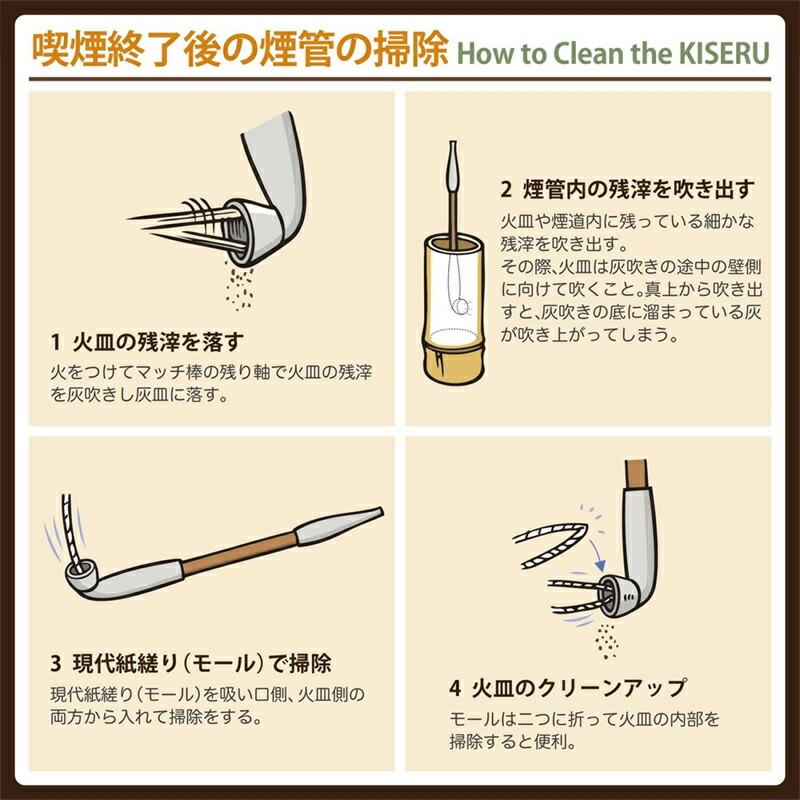 喫煙終了後の煙管の掃除 How to Clean the KISERU

1 火皿の残滓を落す
火をつけてマッチ棒の残り軸で火皿の残滓を灰吹きし灰皿に落す。

2 煙管内の残滓を吹き出す
火皿や煙道内に残っている細かな残滓を吹き出す。
その際、火皿は灰吹きの途中の壁側に向けて吹くこと。真上から吹き出すと、灰吹きの底に溜まっている灰が吹き上がってしまう。

3 現代紙縒り（モール）で掃除
現代紙縒り（モール）を吸い口側、火皿側の両方から入れて掃除をする。

4 火皿のクリーンアップ
モールは二つに折って火皿の内部を掃除すると便利。