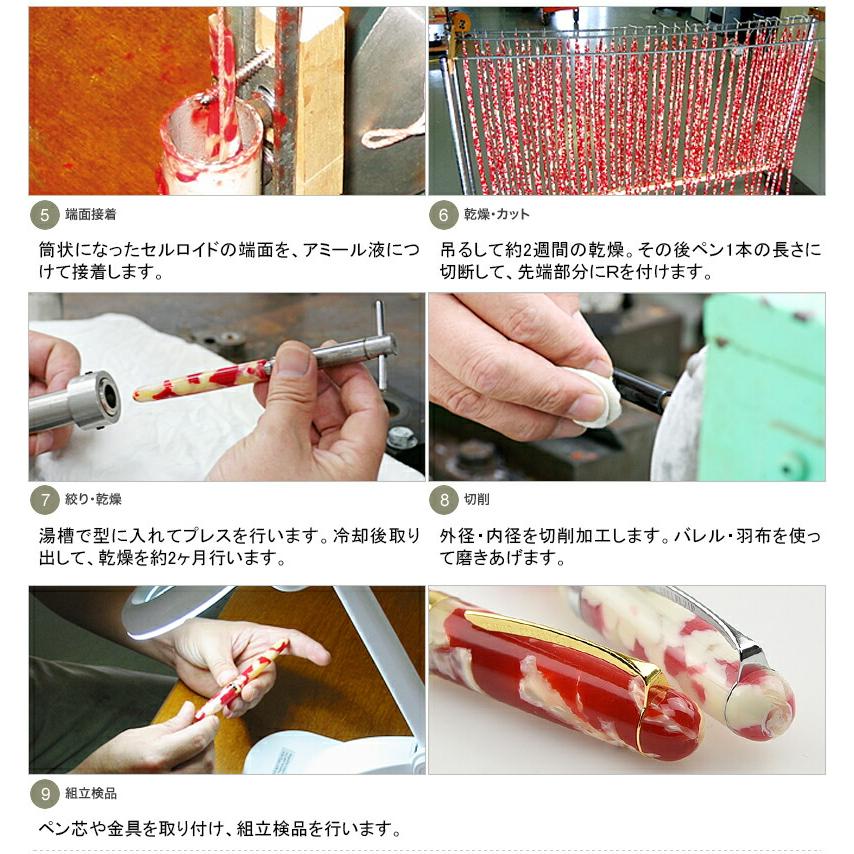 5 端面接着

筒状になったセルロイドの端面を、アミール液につけて接着します。

6 乾燥・カット

吊るして約2週間の乾燥。その後ペン1本の長さに切断して、先端部分にRを付けます。

7 絞り・乾燥

湯槽で型に入れてプレスを行います。冷却後取り出して、乾燥を約2ヶ月行います。

8 切削

外径・内径を切削加工します。バレル・羽布を使って磨きあげます。

9 組立検品

ペン芯や金具を取り付け、組立検品を行います。