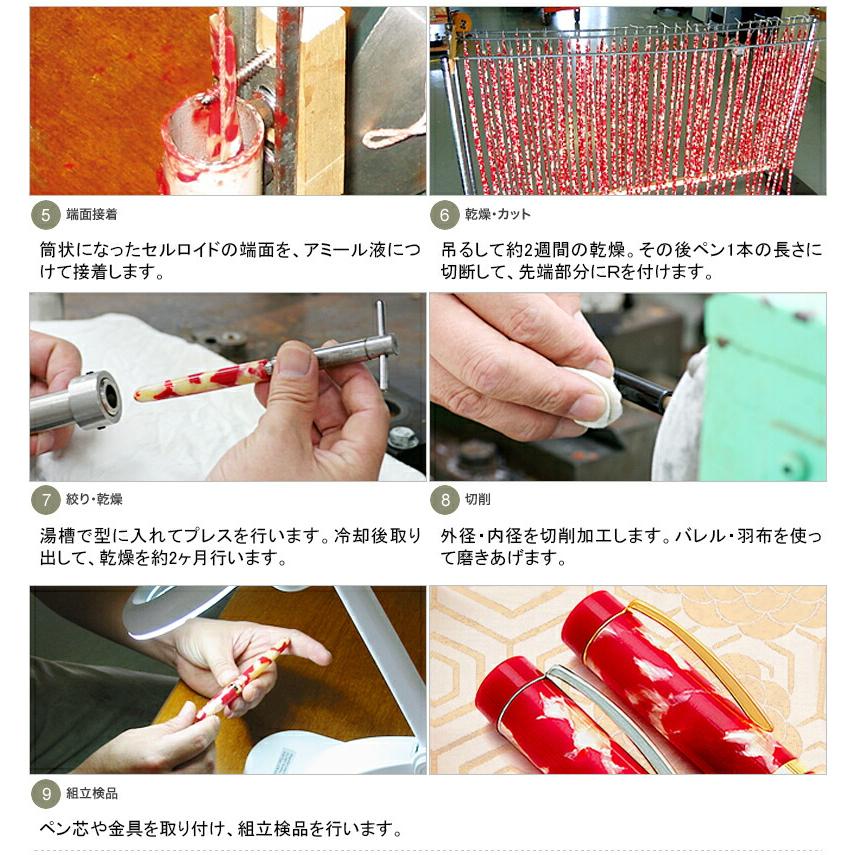 5 端面接着

筒状になったセルロイドの端面を、アミール液につけて接着します。

6 乾燥・カット

吊るして約2週間の乾燥。その後ペン1本の長さに切断して、先端部分にRを付けます。

7 絞り・乾燥

湯槽で型に入れてプレスを行います。冷却後取り出して、乾燥を約2ヶ月行います。

8 切削

外径・内径を切削加工します。バレル・羽布を使って磨きあげます。

9 組立検品

ペン芯や金具を取り付け、組立検品を行います。