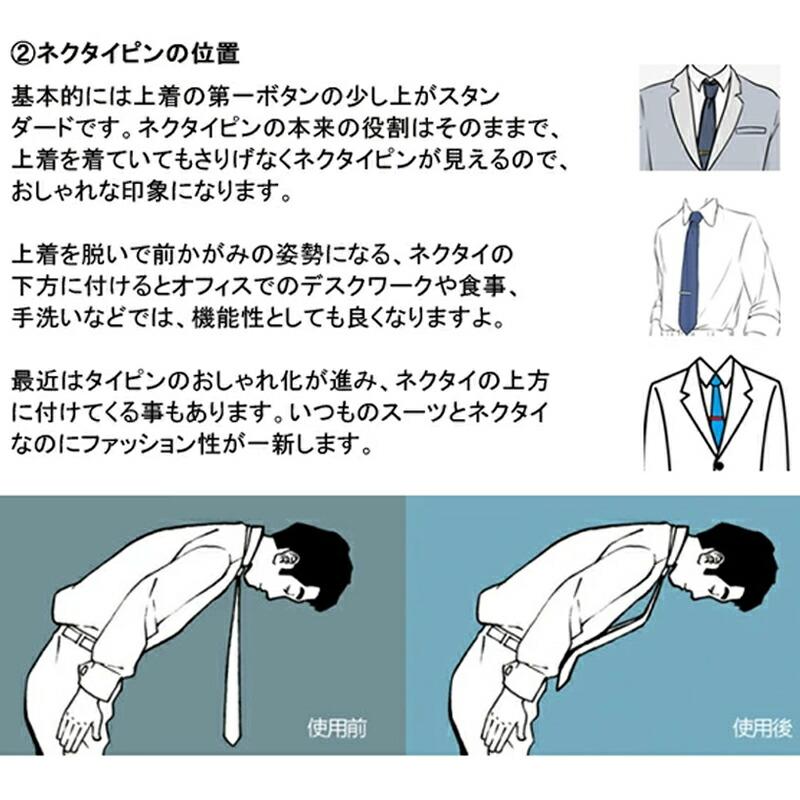 ②ネクタイピンの位置

基本的には上着の第一ボタンの少し上がスタンダードです。ネクタイピンの本来の役割はそのままで、上着を着ていてもさりげなくネクタイピンが見えるので、おしゃれな印象になります。

上着を脱いで前かがみの姿勢になる、ネクタイの下方に付けるとオフィスでのデスクワークや食事、手洗いなどでは、機能性としても良くなりますよ。

最近はタイピンのおしゃれ化が進み、ネクタイの上方に付けてくる事もあります。いつものスーツとネクタイなのにファッション性が一新します。

使用前

使用後