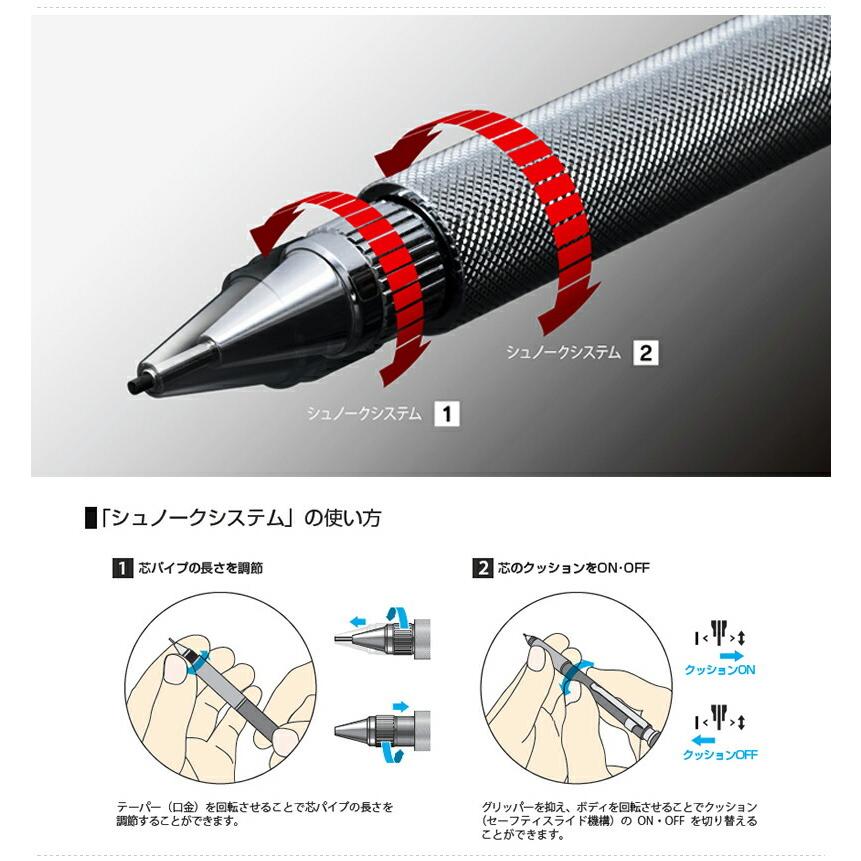 シュノークシステム 2

シュノークシステム 1

「シュノークシステム」の使い方

1 芯パイプの長さを調節

テーパー（口金）を回転させることで芯パイプの長さを調節することができます。

2 芯のクッションをON･OFF

クッションON

クッションOFF

グリッパーを抑え、ボディを回転させることでクッション（セーフティスライド機構）の ON・OFF を切り替えることができます。