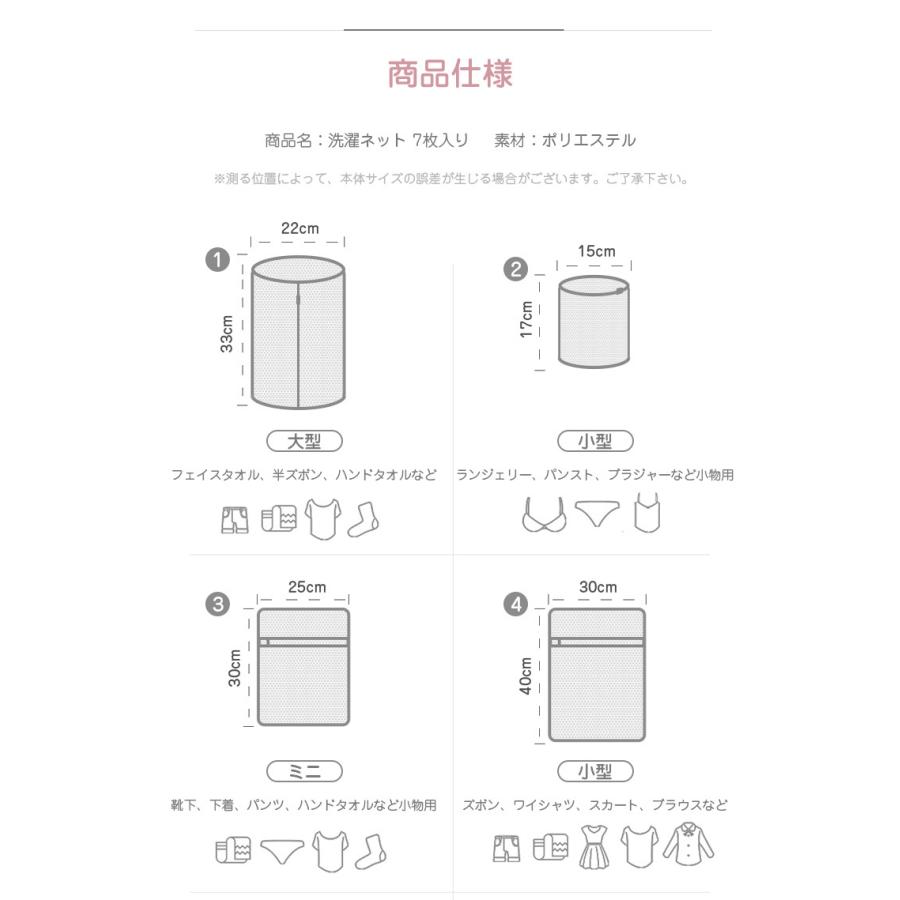 商品仕様

商品名：洗濯ネット 7枚入り　素材：ポリエステル

※測る位置によって、本体サイズの誤差が生じる場合がございます。ご了承下さい。

1
22cm
33cm
大型
フェイスタオル、半ズボン、ハンドタオルなど

2
15cm
17cm
小型
ランジェリー、パンスト、ブラジャーなど小物用

3
25cm
30cm
ミニ
靴下、下着、パンツ、ハンドタオルなど小物用

4
30cm
40cm
小型
ズボン、ワイシャツ、スカート、ブラウスなど