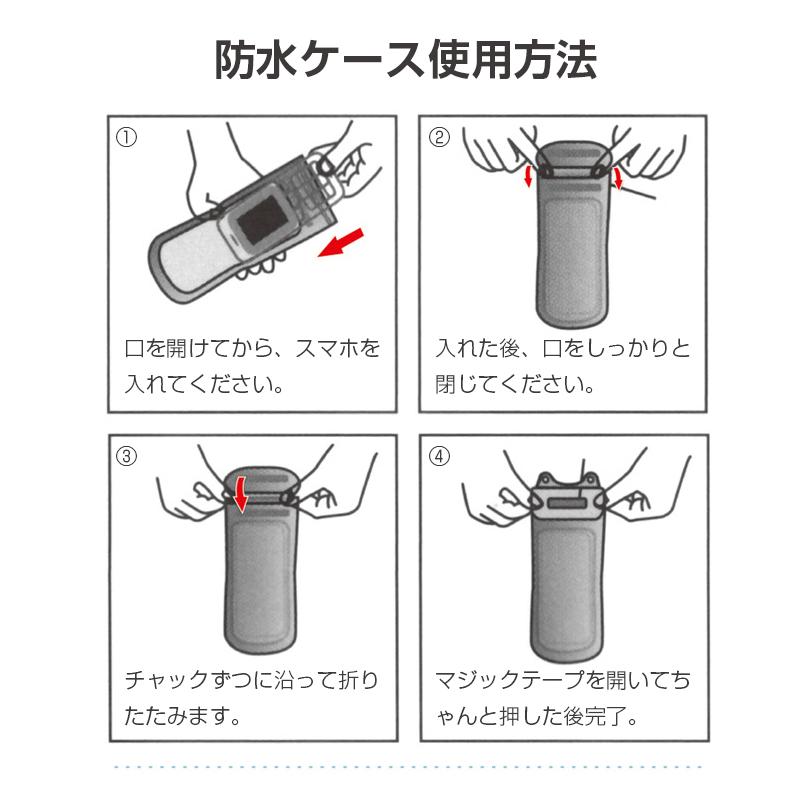 防水ケース使用方法

①

口を開けてから、スマホを入れてください。

②

入れた後、口をしっかりと閉じてください。

③

チャックずつに沿って折りたたみます。

④

マジックテープを開いてちゃんと押した後完了。