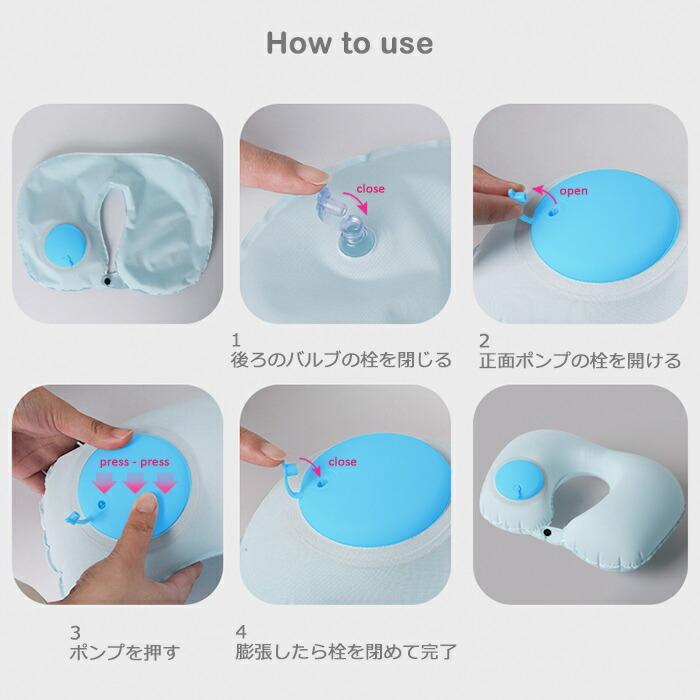 How to use

close

open

1
後ろのバルブの栓を閉じる

2
正面ポンプの栓を開ける

press - press

close

3
ポンプを押す

4
膨張したら栓を閉めて完了