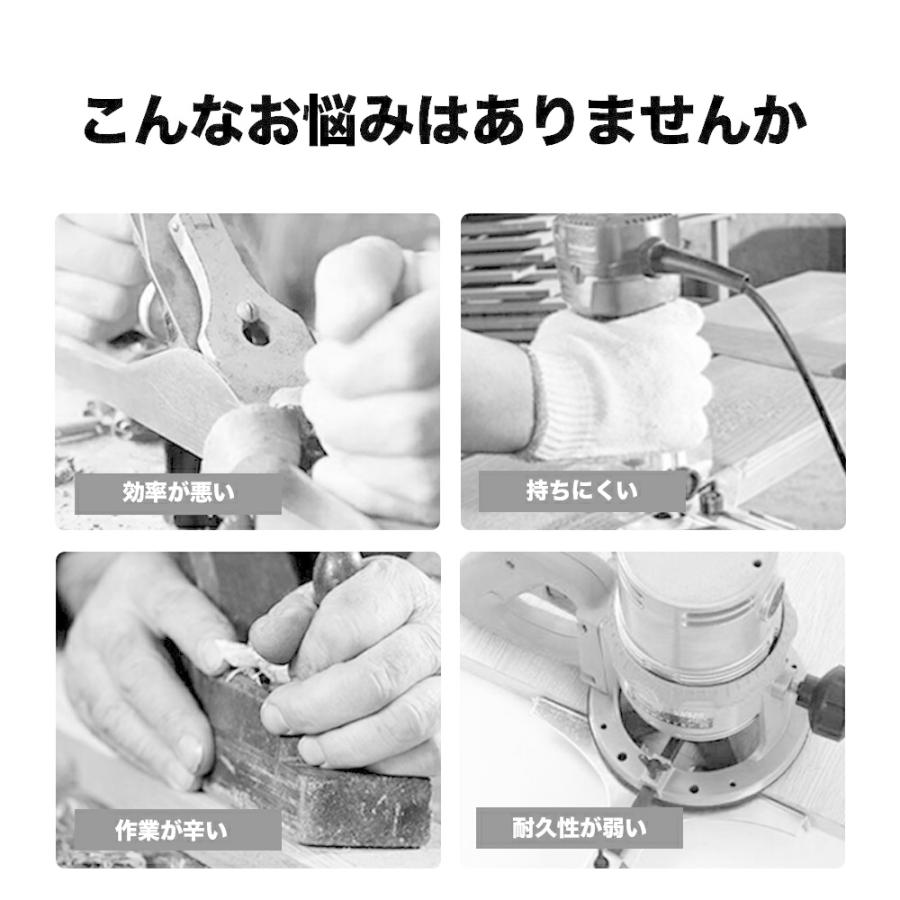 こんなお悩みはありませんか

効率が悪い

持ちにくい

作業が辛い

耐久性が弱い