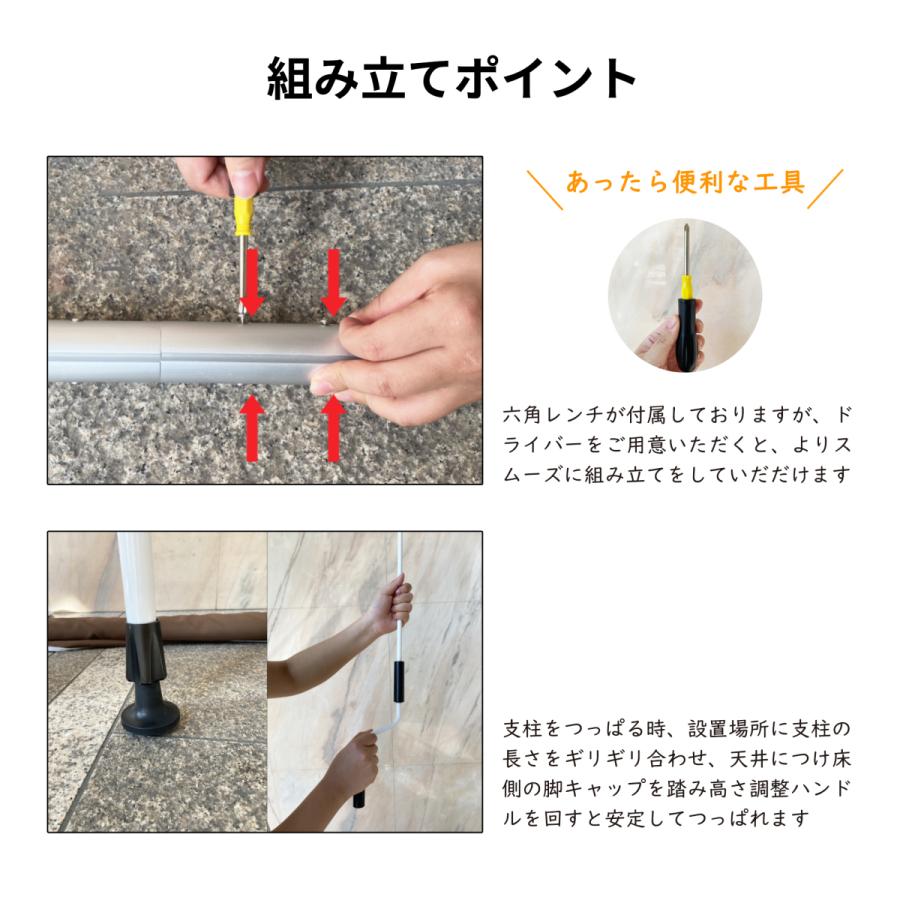 組み立てポイント

あったら便利な工具

六角レンチが付属しておりますが、ドライバーをご用意いただくと、よりスムーズに組み立てをしていただけます

支柱をつっぱる時、設置場所に支柱の長さをギリギリ合わせ、天井につけ床側の脚キャップを踏み高さ調整ハンドルを回すと安定してつっぱれます