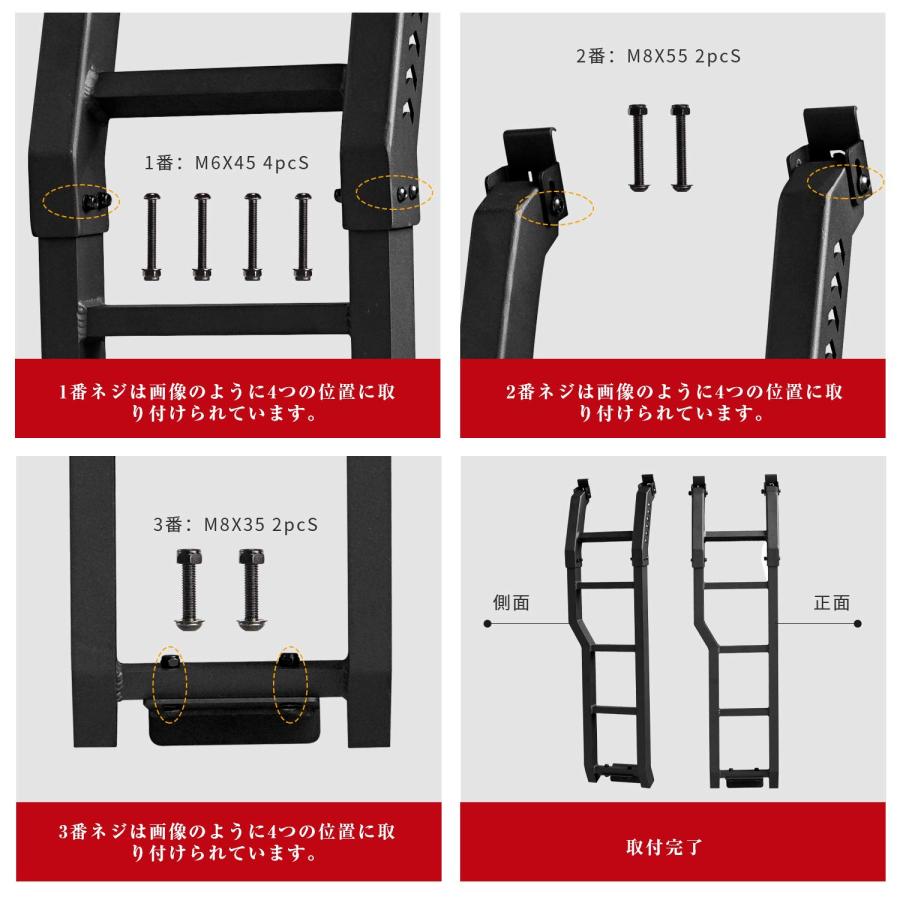 1番：M6X45 4pcS

1番ネジは画像のように4つの位置に取り付けられています。

2番：M8X55 2pcS

2番ネジは画像のように4つの位置に取り付けられています。

3番：M8X35 2pcS

3番ネジは画像のように4つの位置に取り付けられています。

側面

正面

取付完了