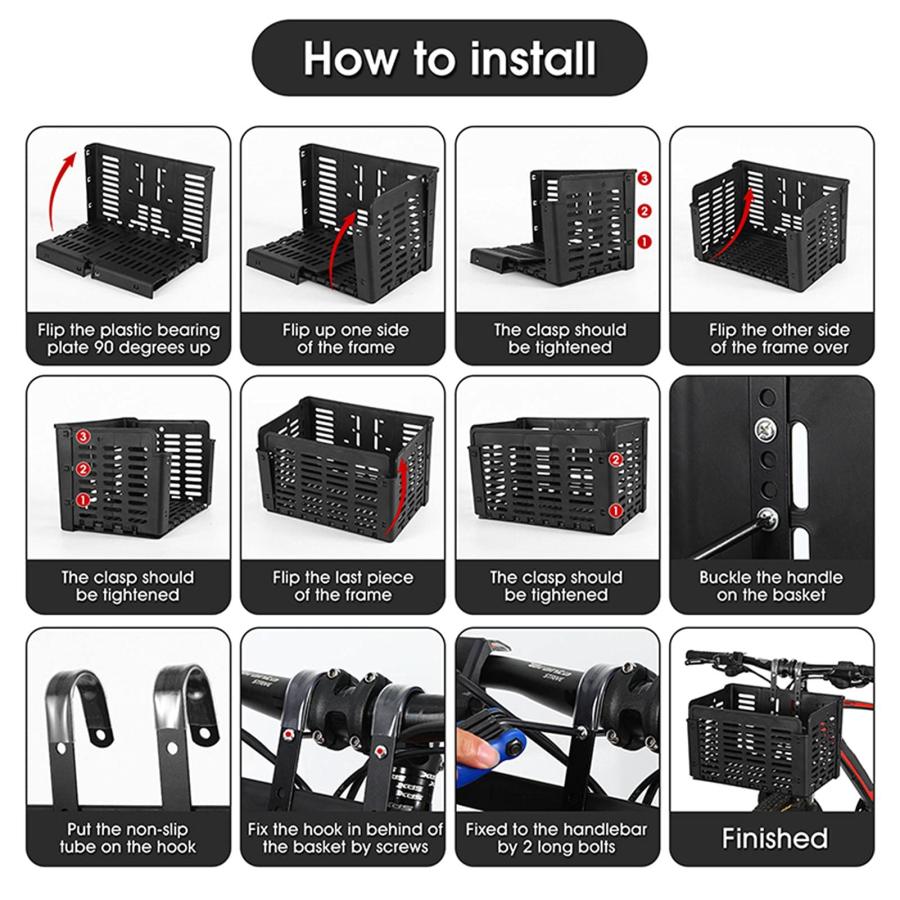 How to install

Flip the plastic bearing plate 90 degrees up

Flip up one side of the frame

3
2
1
The clasp should be tightened

Flip the other side of the frame over

3
2
1
The clasp should be tightened

Flip the last piece of the frame

2
1
The clasp should be tightened

Buckle the handle on the basket

Put the non-slip tube on the hook

Fix the hook in behind of the basket by screws

Fixed to the handlebar by 2 long bolts

Finished