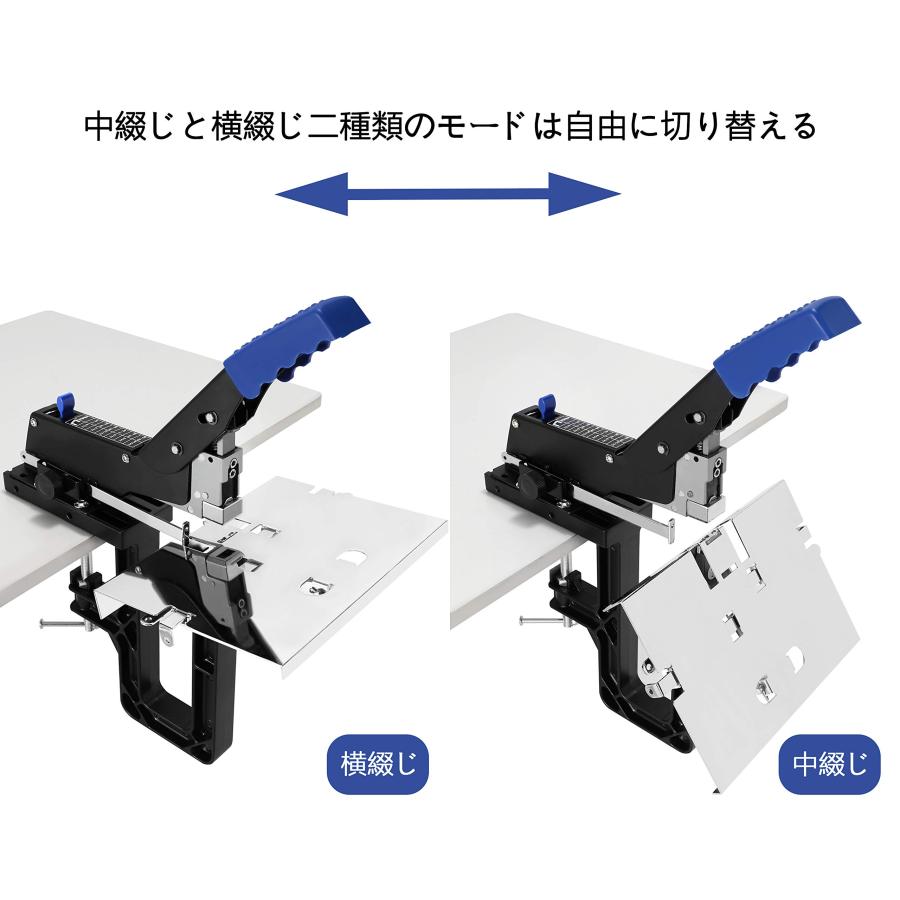 中綴じと横綴じ二種類のモードは自由に切り替える

横綴じ

中綴じ