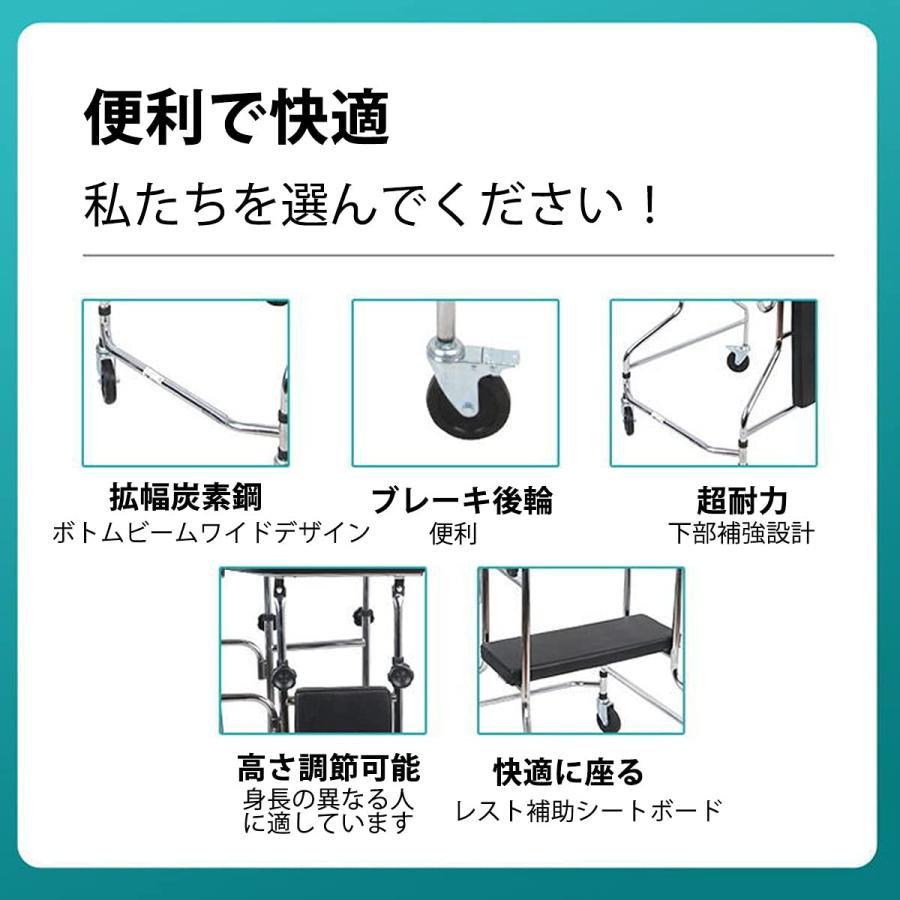 便利で快適

私たちを選んでください！

拡幅炭素鋼
ボトムビームワイドデザイン

ブレーキ後輪
便利

超耐力
下部補強設計

高さ調節可能
身長の異なる人に適しています

快適に座る
レスト補助シートボード