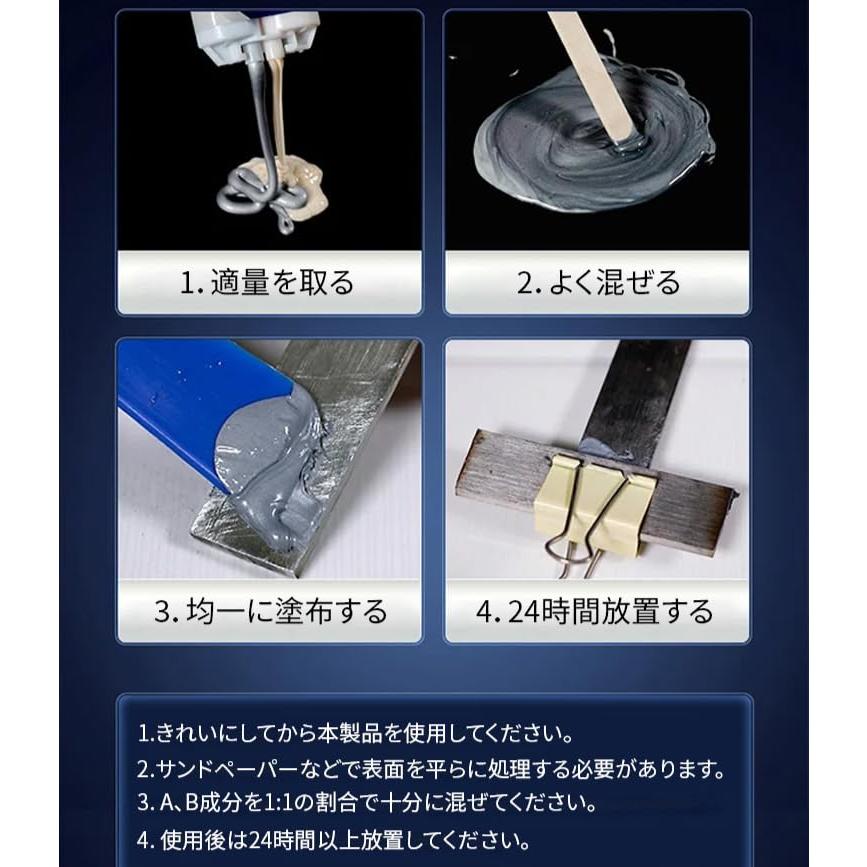 1. 適量を取る

2. よく混ぜる

3. 均一に塗布する

4. 24時間放置する

1.きれいにしてから本製品を使用してください。
2.サンドペーパーなどで表面を平らに処理する必要があります。
3. A、B成分を1:1の割合で十分に混ぜてください。
4. 使用後は24時間以上放置してください。