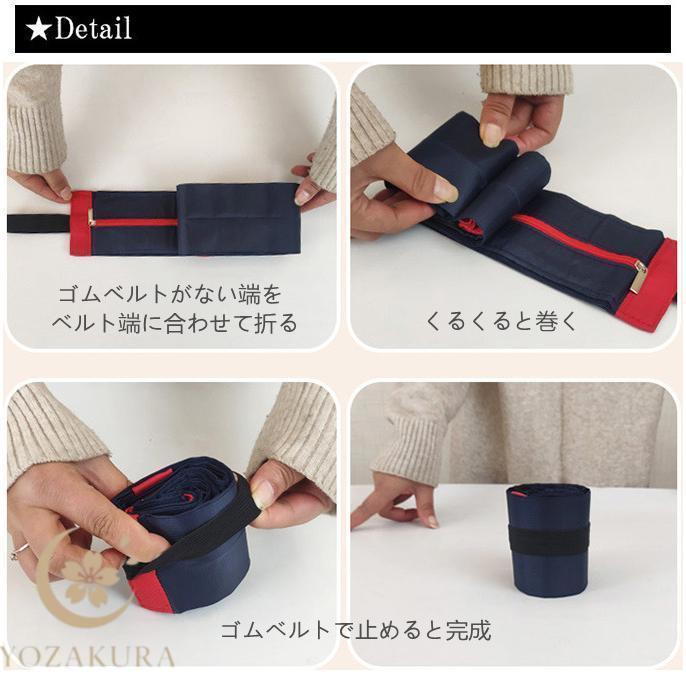 ★Detail

ゴムベルトがない端を
ベルト端に合わせて折る

くるくると巻く

ゴムベルトで止めると完成

YOZAKURA