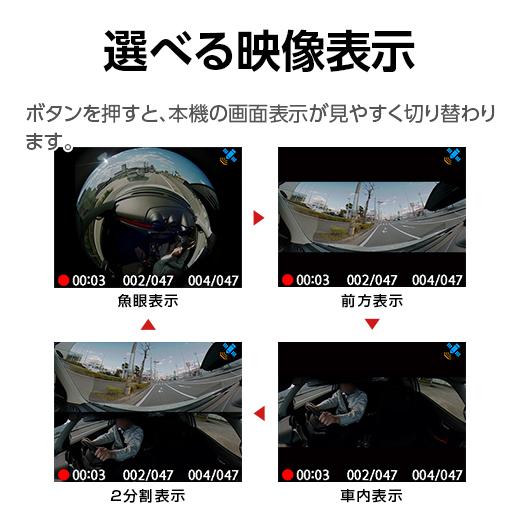 選べる映像表示

ボタンを押すと、本機の画面表示が見やすく切り替わります。

00:03 002/047 004/047

魚眼表示

00:03 002/047 004/047

前方表示

00:03 002/047 004/047

2分割表示

00:03 002/047 004/047

車内表示