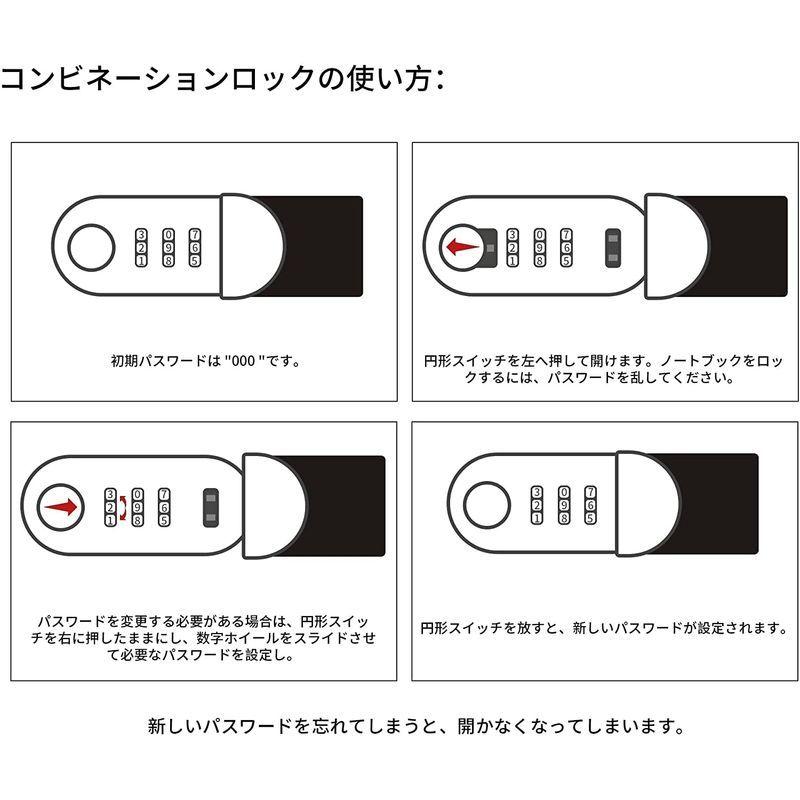 コンビネーションロックの使い方:

3 2 1 0 9 8 7 6 5

初期パスワードは "000 "です。

3 2 1 0 9 8 7 6 5

円形スイッチを左へ押して開けます。ノートブックをロックするには、パスワードを乱してください。

3 2 1 0 9 8 7 6 5

パスワードを変更する必要がある場合は、円形スイッチを右に押したままにし、数字ホイールをスライドさせて必要なパスワードを設定し。

3 2 1 0 9 8 7 6 5

円形スイッチを放すと、新しいパスワードが設定されます。

新しいパスワードを忘れてしまうと、開かなくなってしまいます。