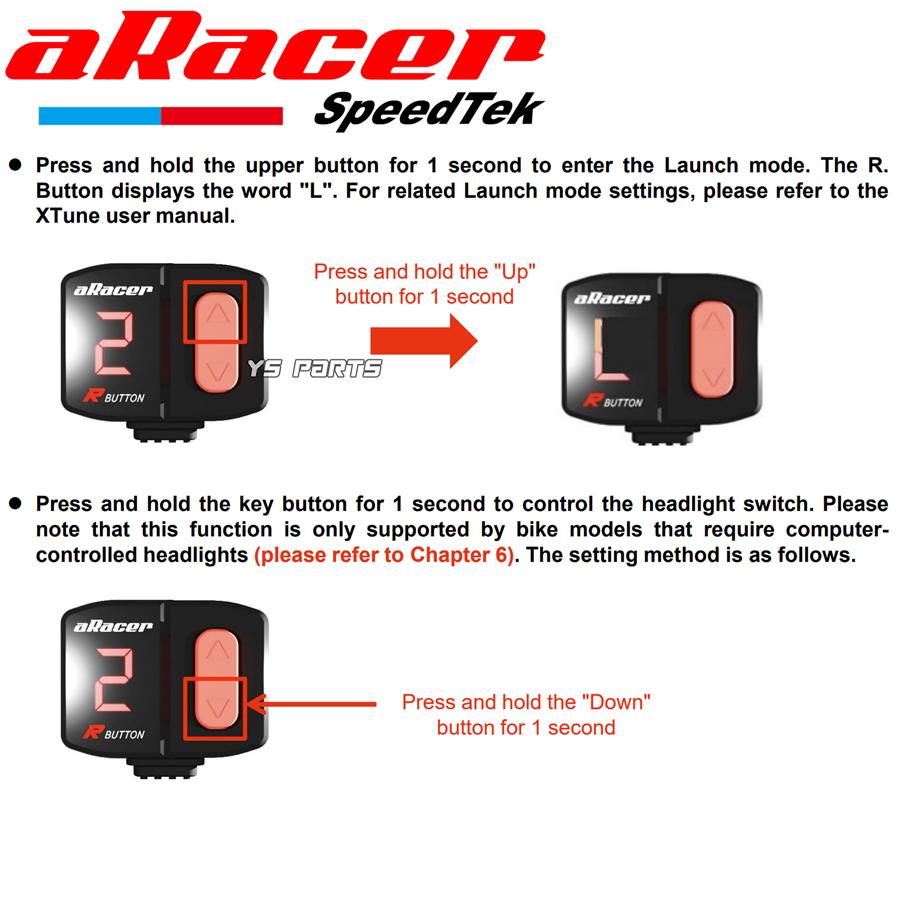 aRacer
SpeedTek

● Press and hold the upper button for 1 second to enter the Launch mode. The R. Button displays the word "L". For related Launch mode settings, please refer to the XTune user manual.

aRacer
2
R BUTTON

Press and hold the "Up" button for 1 second

YS PARTS

aRacer
L
R BUTTON

● Press and hold the key button for 1 second to control the headlight switch. Please note that this function is only supported by bike models that require computer-controlled headlights (please refer to Chapter 6). The setting method is as follows.

aRacer
2
R BUTTON

Press and hold the "Down" button for 1 second