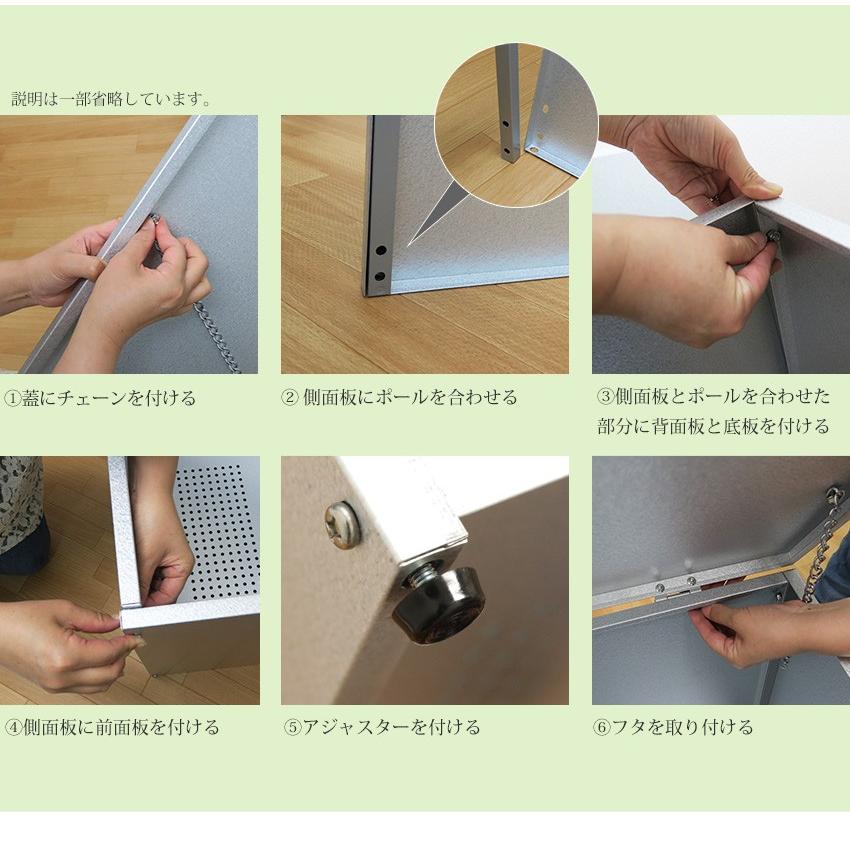 説明は一部省略しています。

①蓋にチェーンを付ける

② 側面板にポールを合わせる

③側面板とポールを合わせた部分に背面板と底板を付ける

④側面板に前面板を付ける

⑤アジャスターを付ける

⑥フタを取り付ける