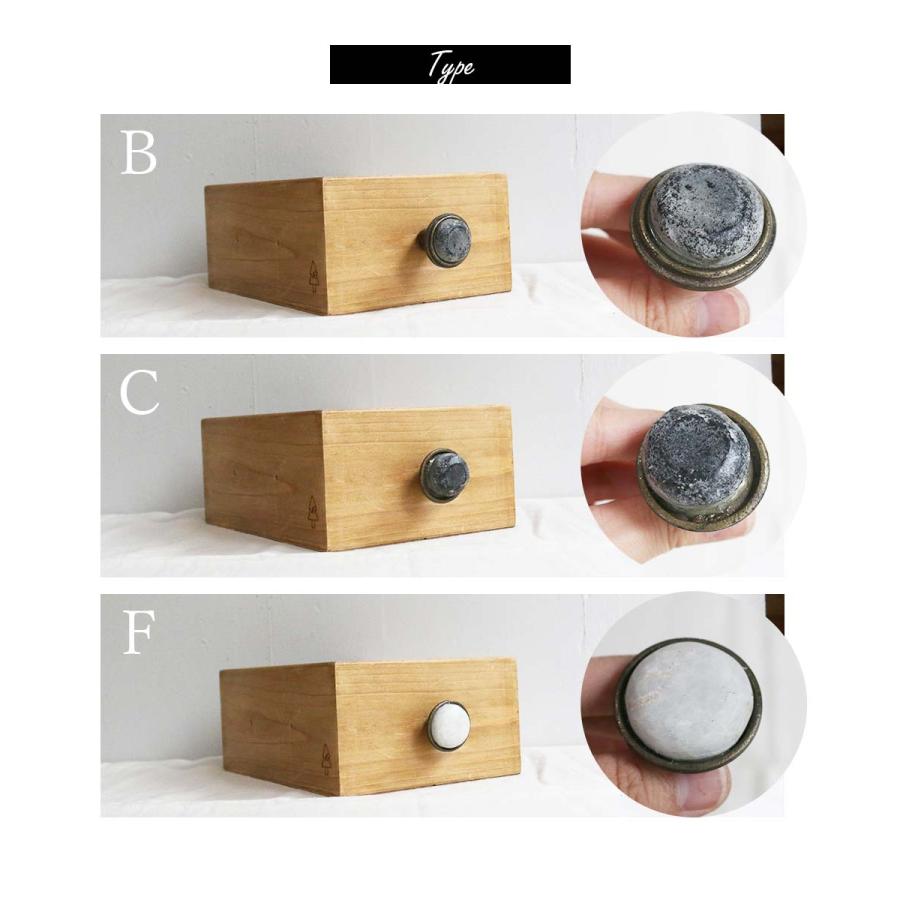 Type

B

C

F