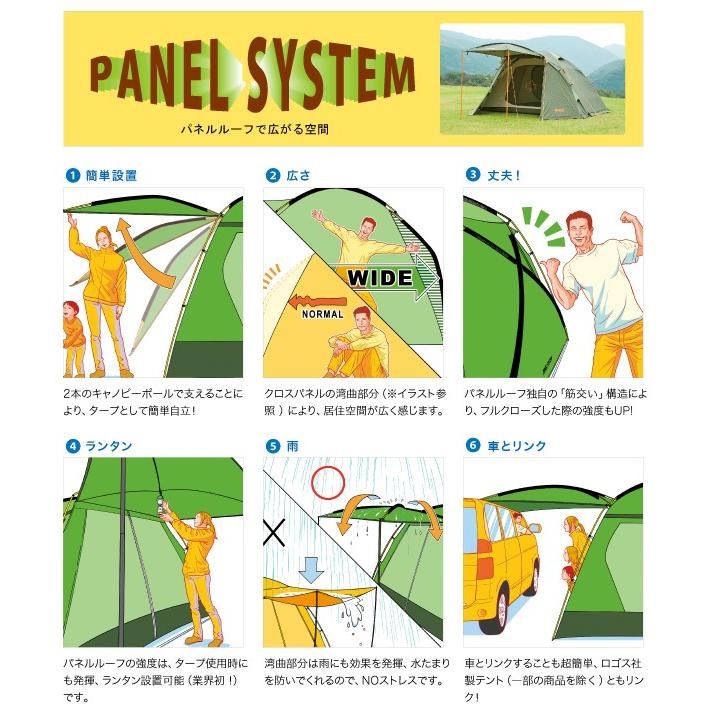 PANEL SYSTEM

パネルルーフで広がる空間

1 簡単設置

2本のキャノピーポールで支えることにより、タープとして簡単自立!

2 広さ

WIDE

NORMAL

クロスパネルの湾曲部分（※イラスト参照）により、居住空間が広く感じます。

3 丈夫!

パネルルーフ独自の「筋交い」構造により、フルクローズした際の強度もUP!

4 ランタン

パネルルーフの強度は、タープ使用時にも発揮、ランタン設置可能（業界初!）です。

5 雨

湾曲部分は雨にも効果を発揮、水たまりを防いでくれるので、NOストレスです。

6 車とリンク

車とリンクすることも超簡単、ロゴス社製テント（一部の商品を除く）ともリンク!