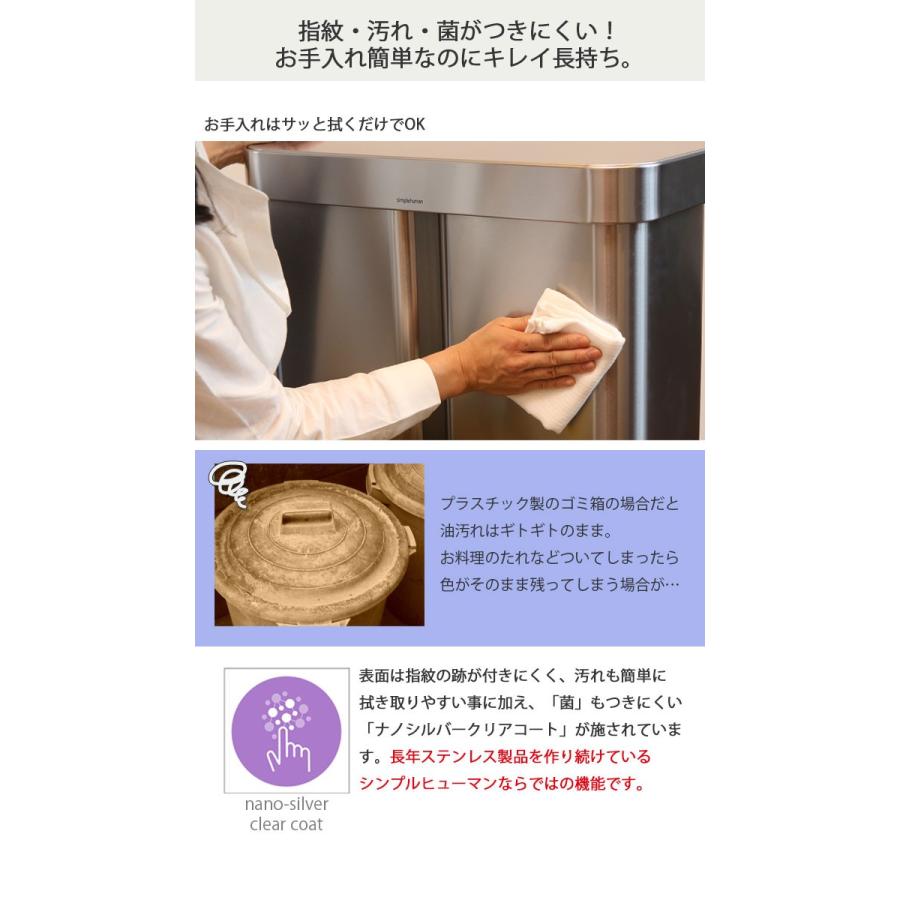 指紋・汚れ・菌がつきにくい！
お手入れ簡単なのにキレイ長持ち。

お手入れはサッと拭くだけでOK

simplehuman

プラスチック製のゴミ箱の場合だと油汚れはギトギトのまま。
お料理のたれなどついてしまったら色がそのまま残ってしまう場合が…

nano-silver clear coat

表面は指紋の跡が付きにくく、汚れも簡単に拭き取りやすい事に加え、「菌」もつきにくい「ナノシルバークリアコート」が施されています。長年ステンレス製品を作り続けているシンプルヒューマンならではの機能です。