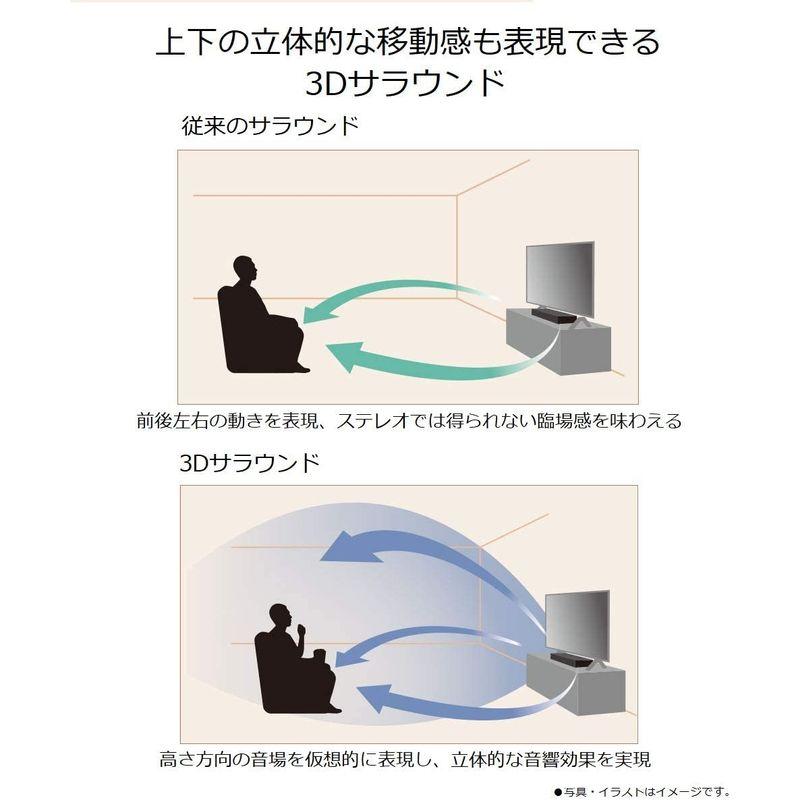 上下の立体的な移動感も表現できる
3Dサラウンド

従来のサラウンド

前後左右の動きを表現、ステレオでは得られない臨場感を味わえる

3Dサラウンド

高さ方向の音場を仮想的に表現し、立体的な音響効果を実現

●写真・イラストはイメージです。