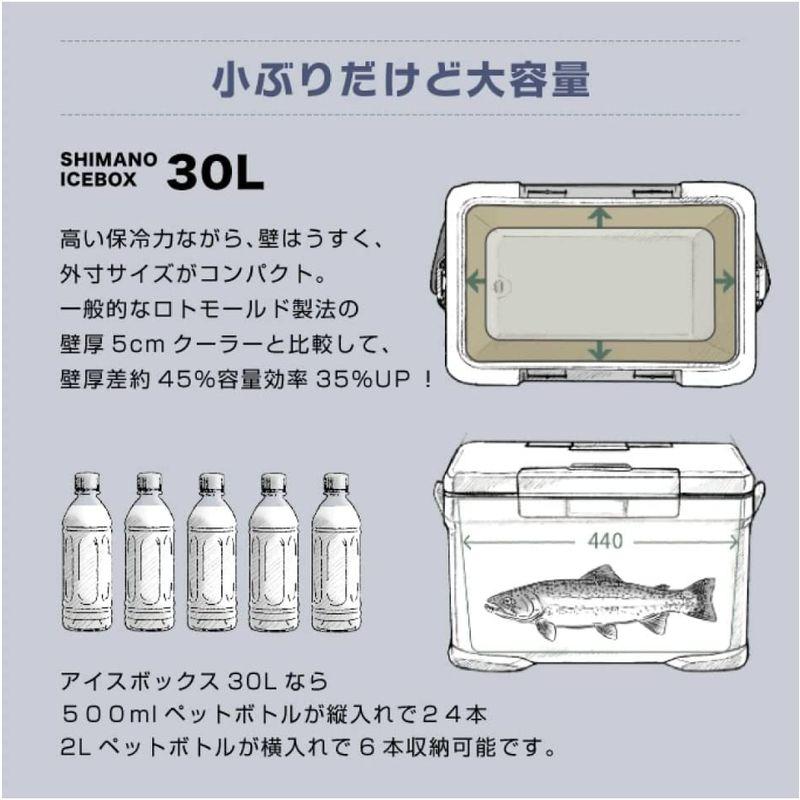 小ぶりだけど大容量

SHIMANO ICEBOX 30L

高い保冷力ながら、壁はうすく、外寸サイズがコンパクト。一般的なロトモールド製法の壁厚 5cm クーラーと比較して、壁厚差約 45%容量効率 35%UP！

440

アイスボックス 30L なら
５００ml ペットボトルが縦入れで２４本
2L ペットボトルが横入れで 6 本収納可能です。