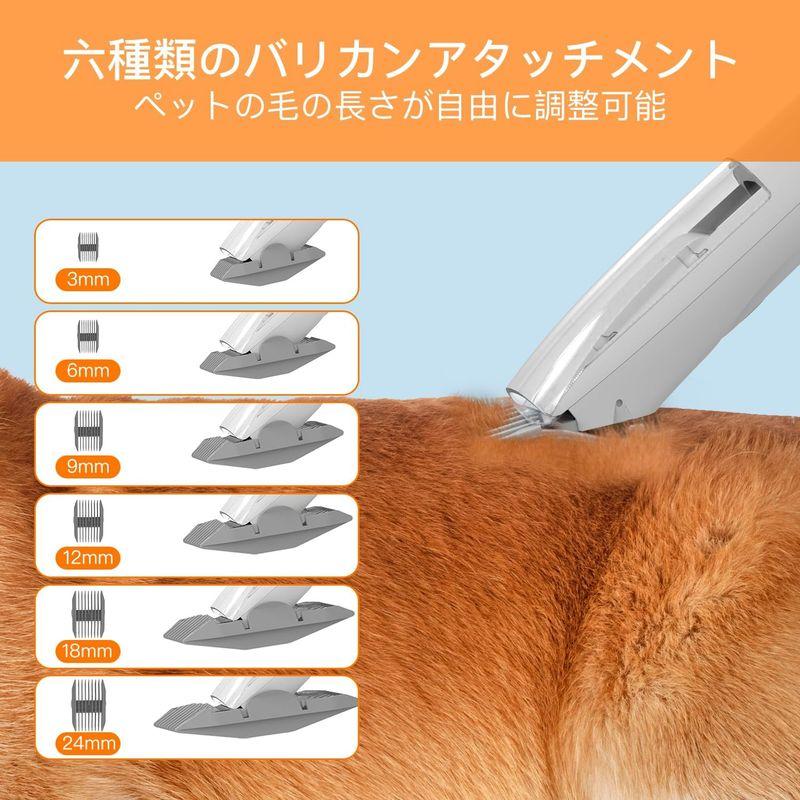 六種類のバリカンアタッチメント
ペットの毛の長さが自由に調整可能

3mm

6mm

9mm

12mm

18mm

24mm