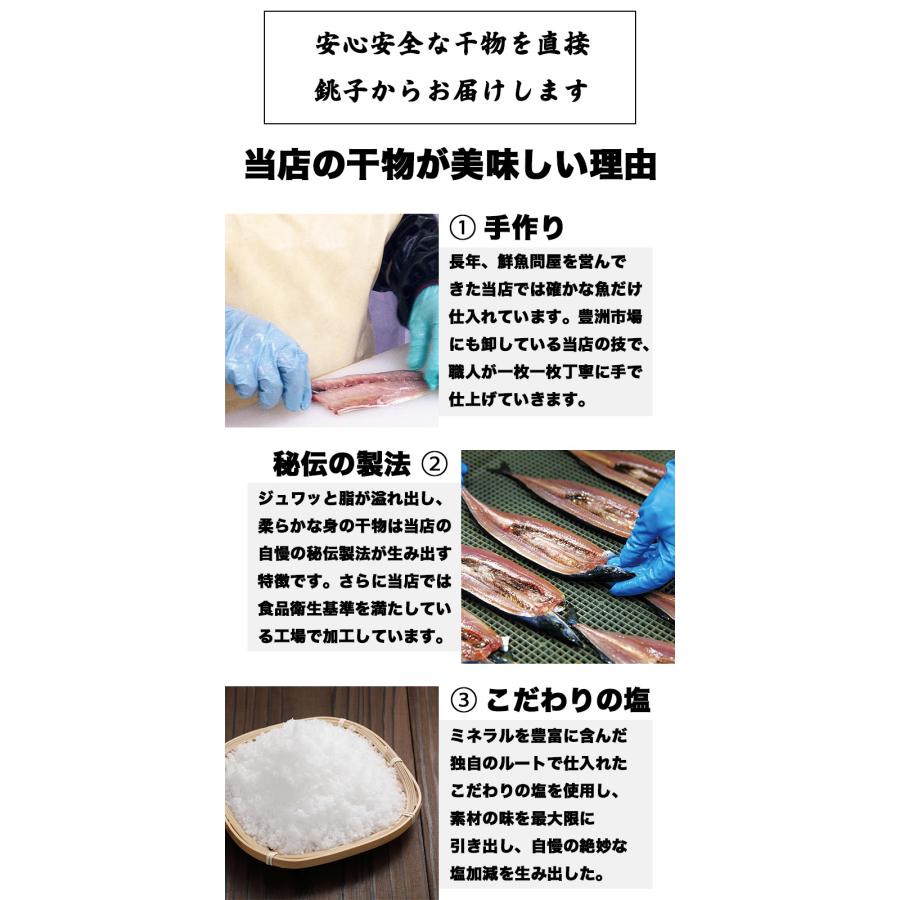 安心安全な干物を直接
銚子からお届けします

当店の干物が美味しい理由

① 手作り

長年、鮮魚問屋を営んできた当店では確かな魚だけ仕入れています。豊洲市場にも卸している当店の技で、職人が一枚一枚丁寧に手で仕上げていきます。

秘伝の製法 ②

ジュワッと脂が溢れ出し、柔らかな身の干物は当店の自慢の秘伝製法が生み出す特徴です。さらに当店では食品衛生基準を満たしている工場で加工しています。

③ こだわりの塩

ミネラルを豊富に含んだ独自のルートで仕入れたこだわりの塩を使用し、素材の味を最大限に引き出し、自慢の絶妙な塩加減を生み出した。