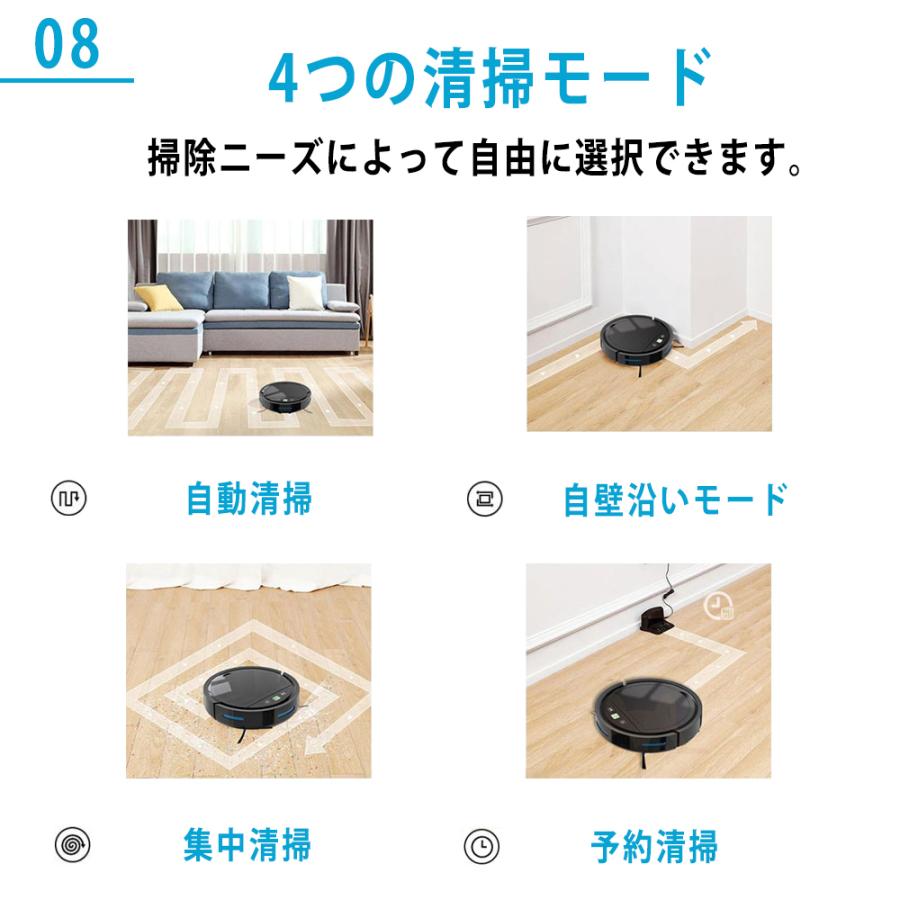 08

4つの清掃モード

掃除ニーズによって自由に選択できます。

自動清掃

自壁沿いモード

集中清掃

予約清掃