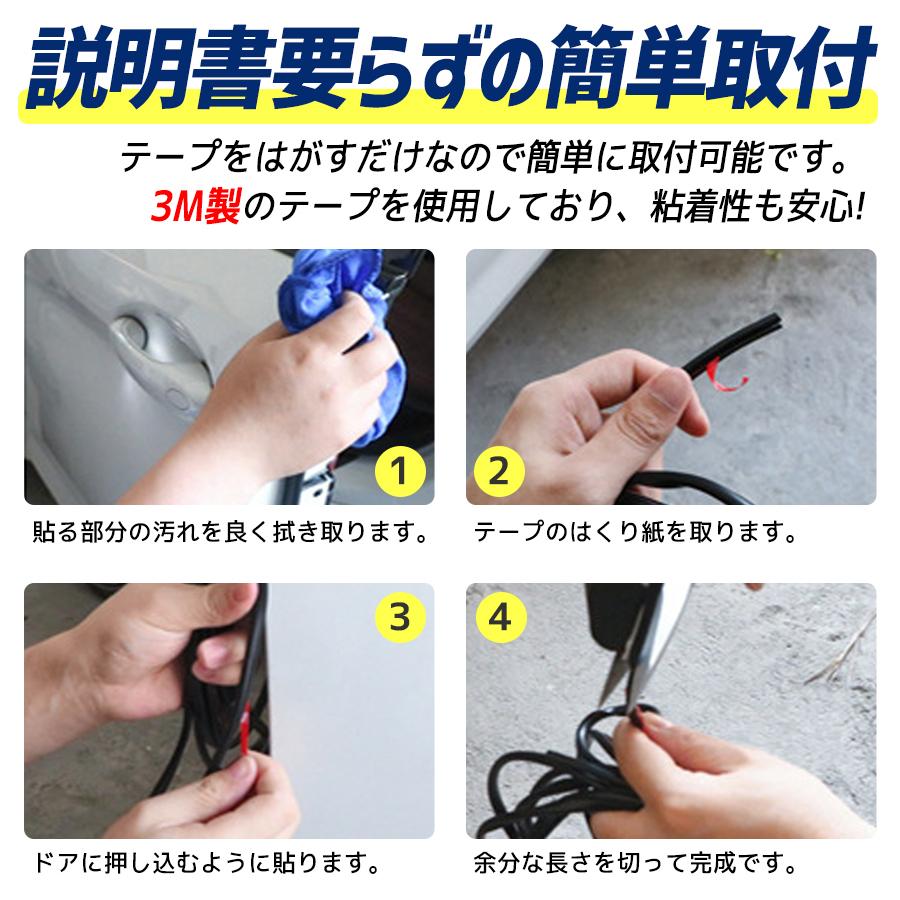 説明書要らずの簡単取付

テープをはがすだけなので簡単に取付可能です。
3M製のテープを使用しており、粘着性も安心!

1

貼る部分の汚れを良く拭き取ります。

2

テープのはくり紙を取ります。

3

ドアに押し込むように貼ります。

4

余分な長さを切って完成です。