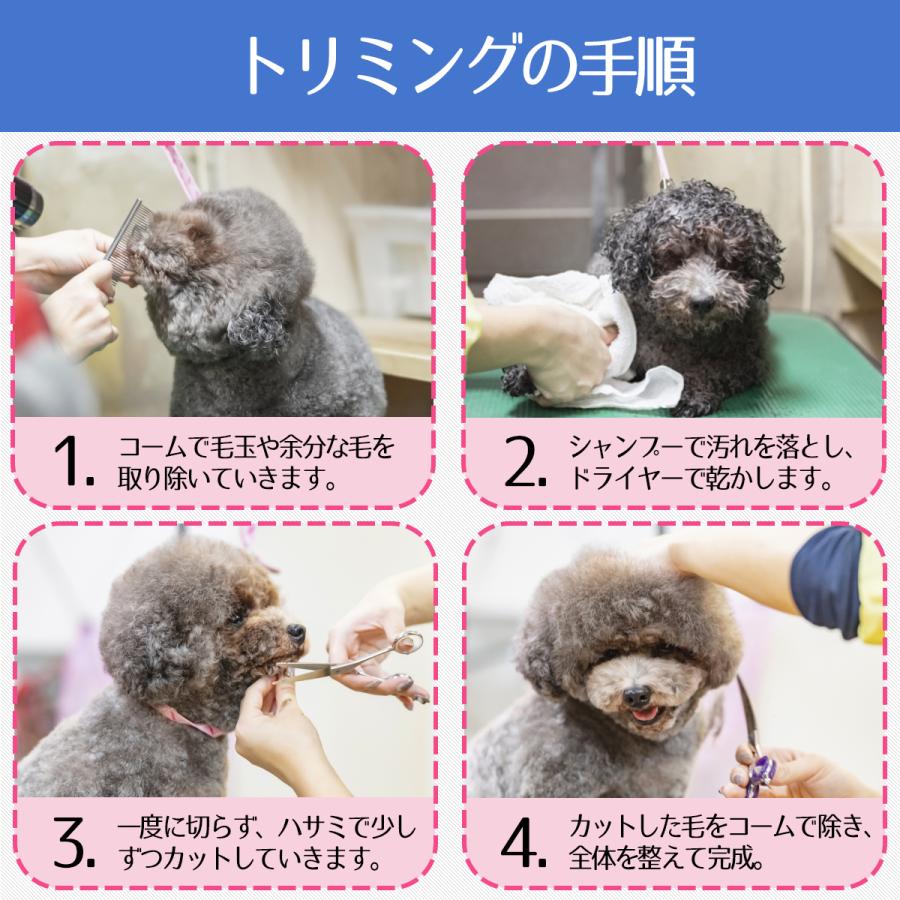 トリミングの手順

1. コームで毛玉や余分な毛を取り除いていきます。

2. シャンプーで汚れを落とし、ドライヤーで乾かします。

3. 一度に切らず、ハサミで少しずつカットしていきます。

4. カットした毛をコームで除き、全体を整えて完成。