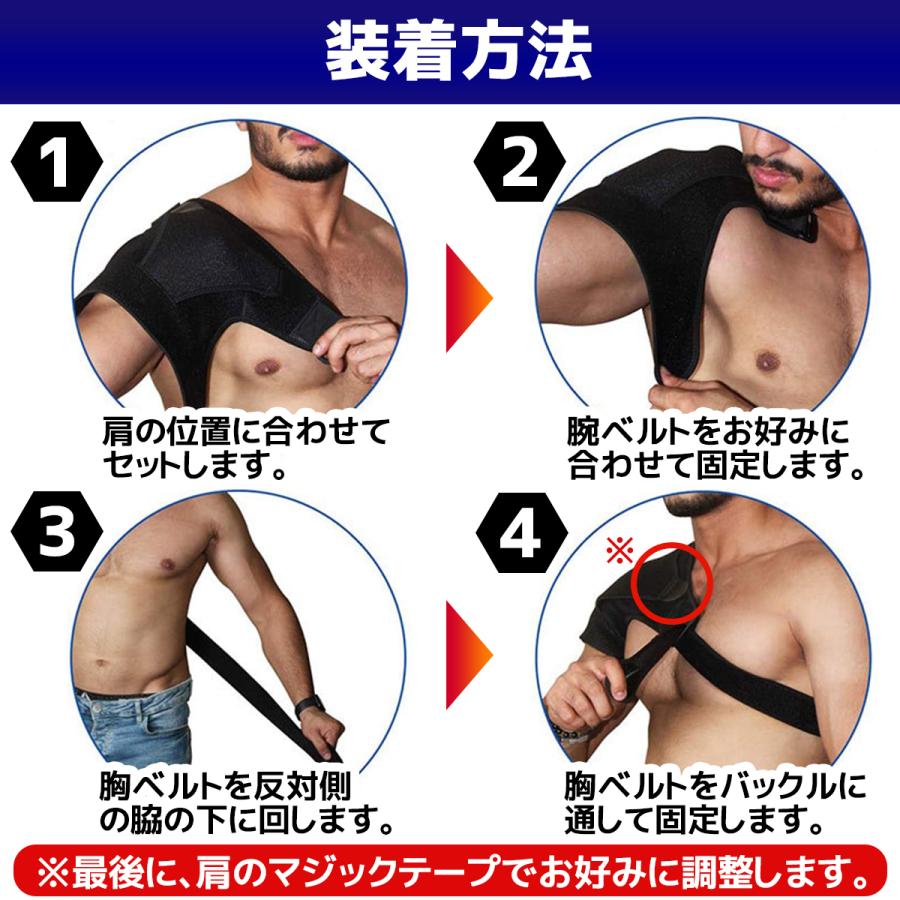 装着方法

1

肩の位置に合わせてセットします。

2

腕ベルトをお好みに合わせて固定します。

3

胸ベルトを反対側の脇の下に回します。

4

※

胸ベルトをバックルに通して固定します。

※最後に、肩のマジックテープでお好みに調整します。