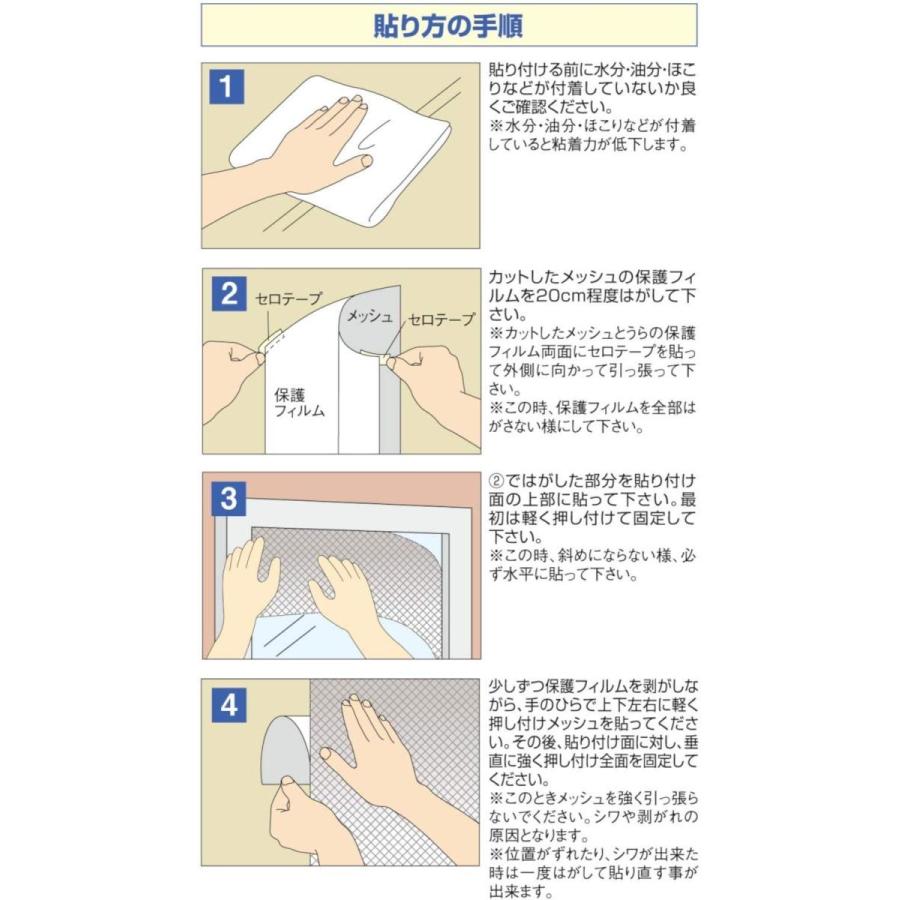 貼り方の手順

1

貼り付ける前に水分･油分･ほこりなどが付着していないか良くご確認ください。
※水分･油分･ほこりなどが付着していると粘着力が低下します。

2

セロテープ
メッシュ
セロテープ
保護フィルム

カットしたメッシュの保護フィルムを20cm程度はがして下さい。
※カットしたメッシュとうらの保護フィルム両面にセロテープを貼って外側に向かって引っ張って下さい。
※この時、保護フィルムを全部はがさない様にして下さい。

3

②ではがした部分を貼り付け面の上部に貼って下さい。最初は軽く押し付けて固定して下さい。
※この時、斜めにならない様、必ず水平に貼って下さい。

4

少しずつ保護フィルムを剥がしながら、手のひらで上下左右に軽く押し付けメッシュを貼ってください。その後、貼り付け面に対し、垂直に強く押し付け全面を固定してください。
※このときメッシュを強く引っ張らないでください。シワや剥がれの原因となります。
※位置がずれたり、シワが出来た時は一度はがして貼り直す事が出来ます。