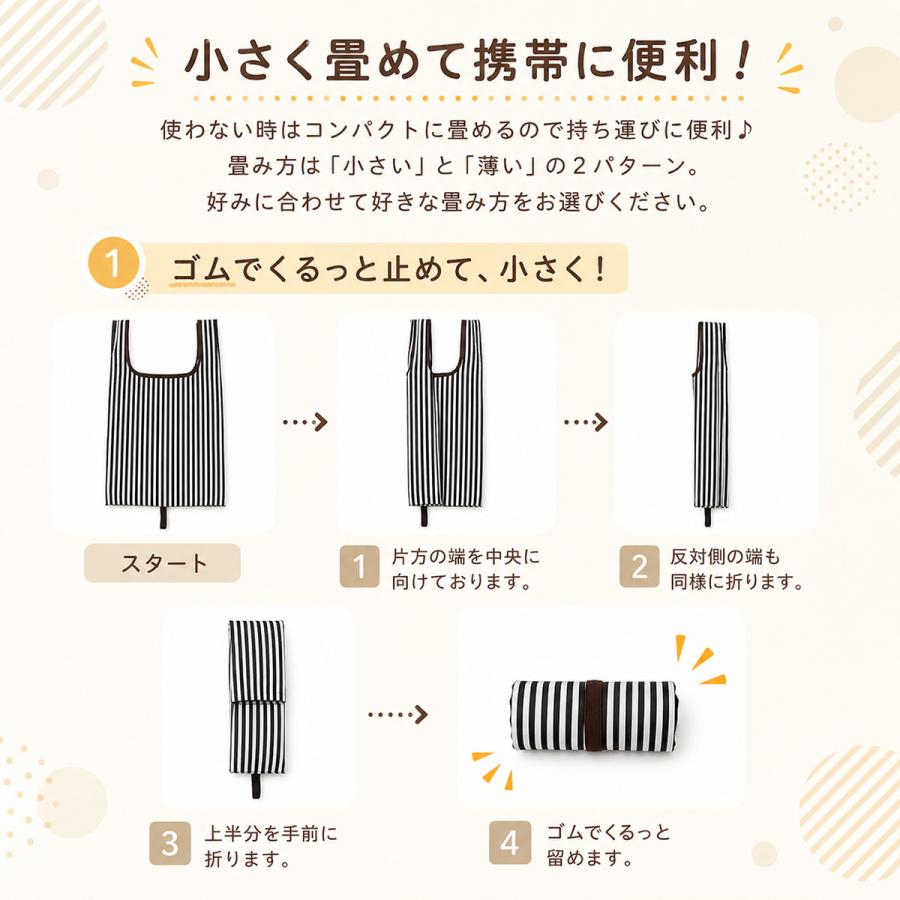 小さく畳めて携帯に便利！

使わない時はコンパクトに畳めるので持ち運びに便利♪
畳み方は「小さい」と「薄い」の２パターン。
好みに合わせて好きな畳み方をお選びください。

1 ゴムでくるっと止めて、小さく！

スタート

1 片方の端を中央に向けております。

2 反対側の端も同様に折ります。

3 上半分を手前に折ります。

4 ゴムでくるっと留めます。