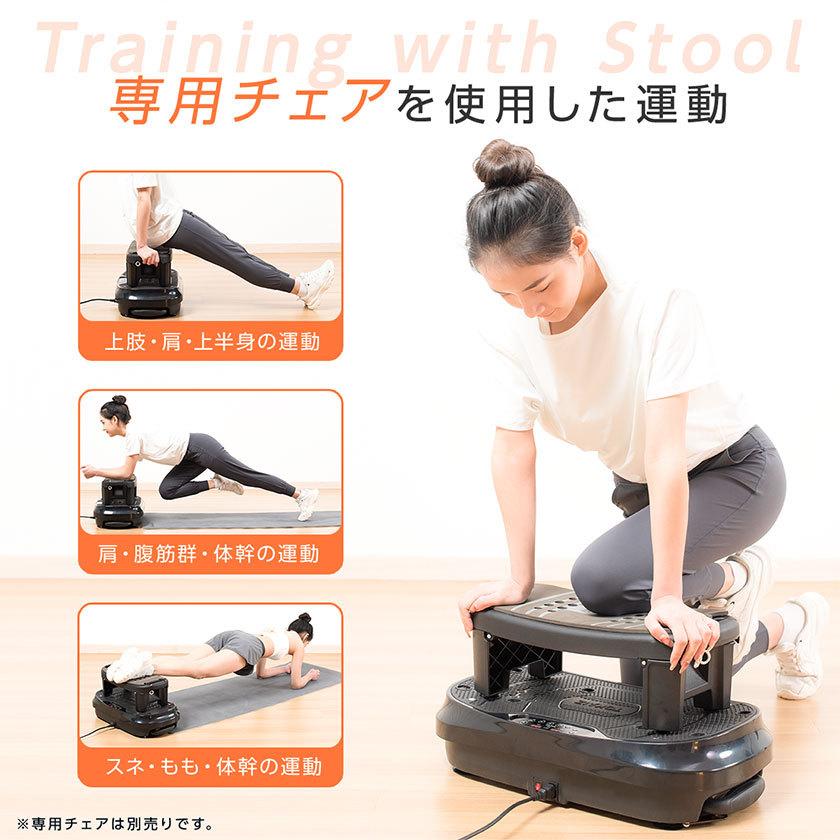 Training with Stool
専用チェアを使用した運動

上肢・肩・上半身の運動

肩・腹筋群・体幹の運動

スネ・もも・体幹の運動

※専用チェアは別売りです。