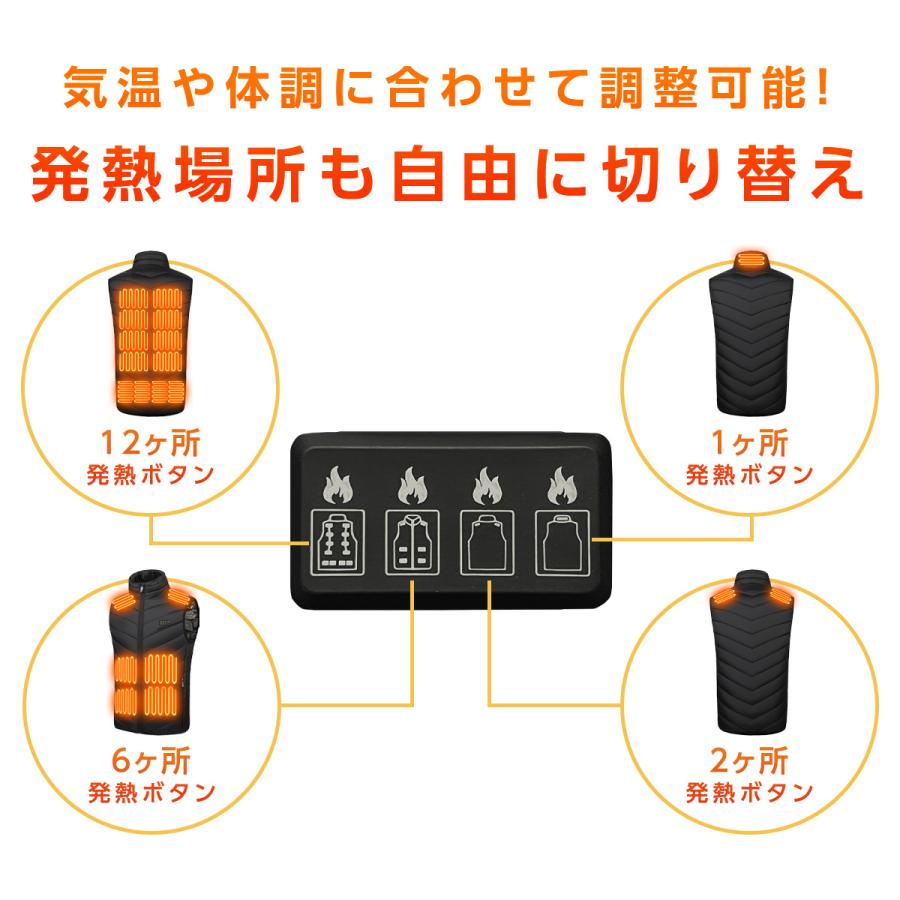 気温や体調に合わせて調整可能!
発熱場所も自由に切り替え

12ヶ所
発熱ボタン

1ヶ所
発熱ボタン

6ヶ所
発熱ボタン

2ヶ所
発熱ボタン