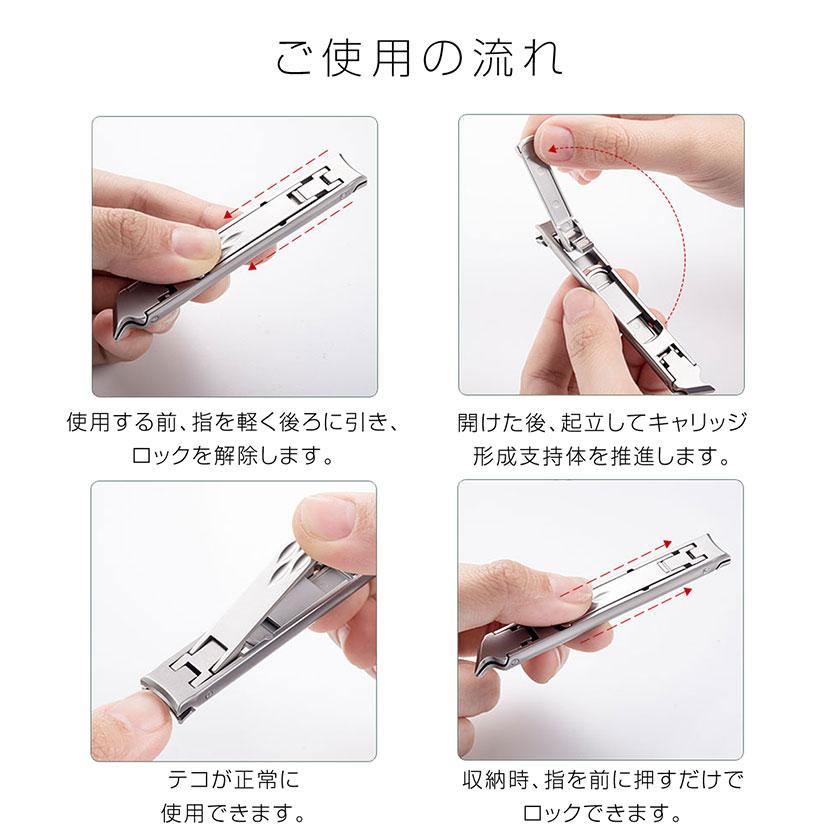 ご使用の流れ

使用する前、指を軽く後ろに引き、ロックを解除します。

開けた後、起立してキャリッジ形成支持体を推進します。

テコが正常に使用できます。

収納時、指を前に押すだけでロックできます。