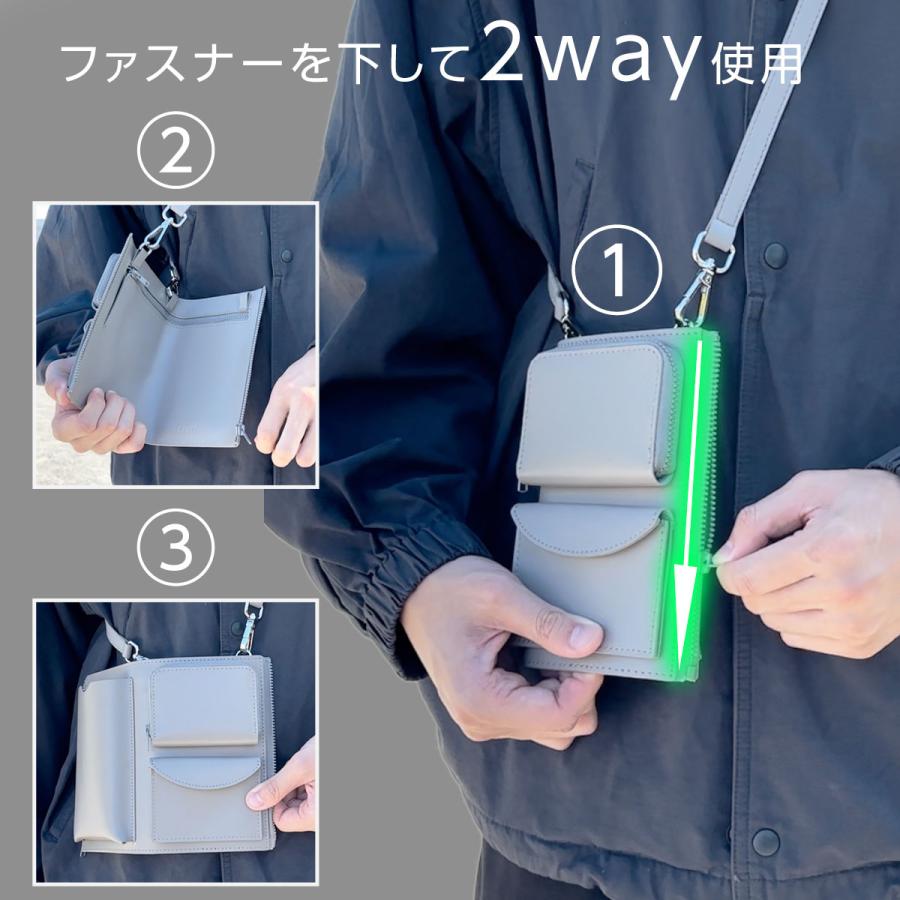 ファスナーを下して2way使用

②

①

③