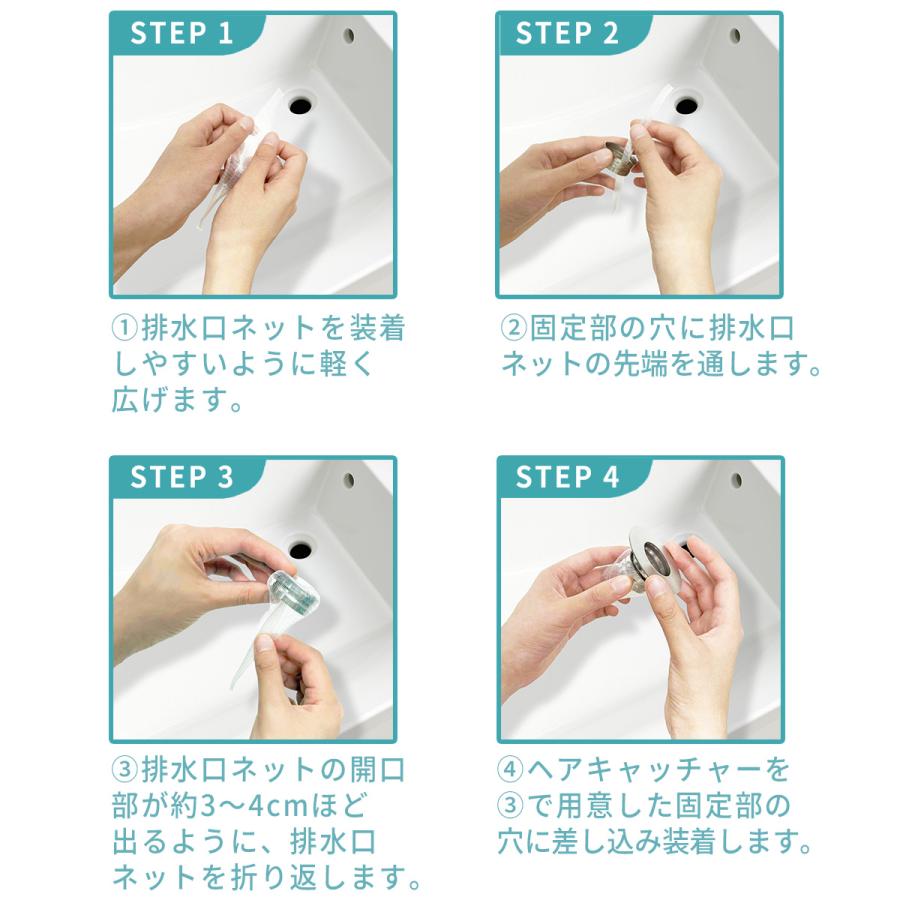 STEP 1

①排水口ネットを装着しやすいように軽く広げます。

STEP 2

②固定部の穴に排水口ネットの先端を通します。

STEP 3

③排水口ネットの開口部が約3〜4cmほど出るように、排水口ネットを折り返します。

STEP 4

④ヘアキャッチャーを③で用意した固定部の穴に差し込み装着します。