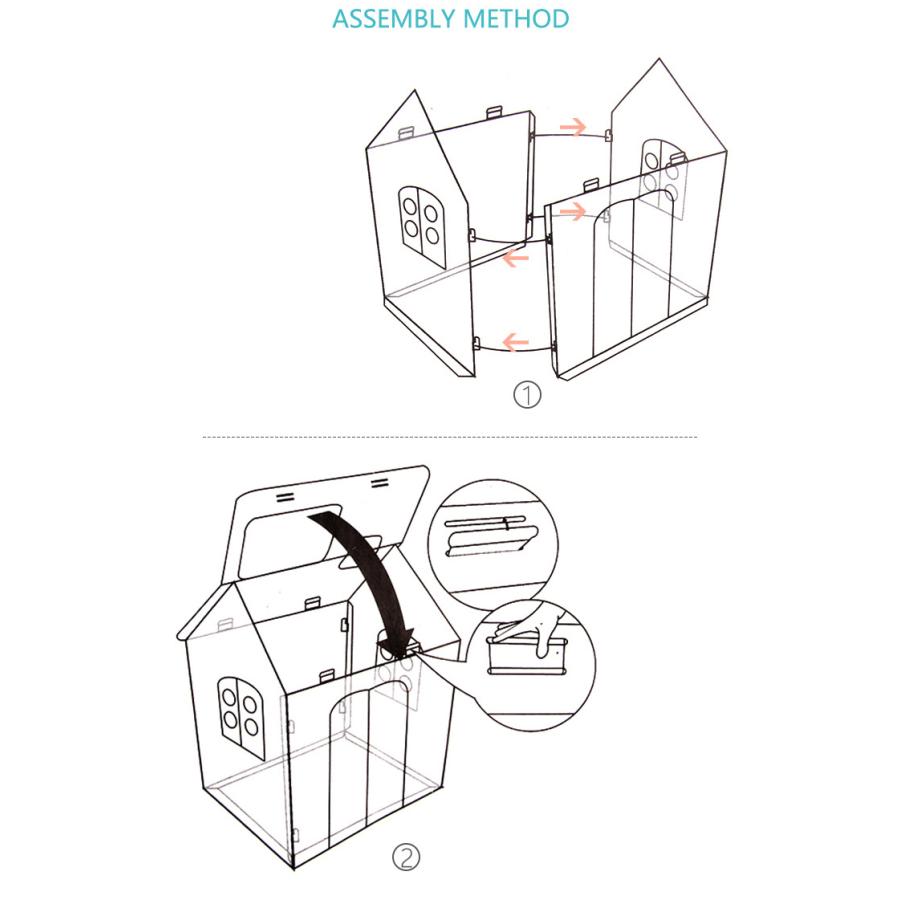 ASSEMBLY METHOD

①

②