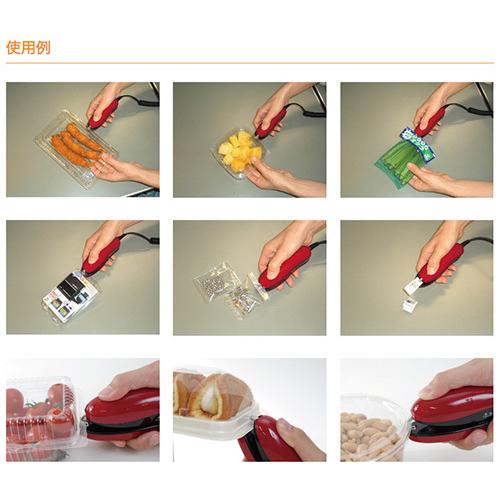 使用例